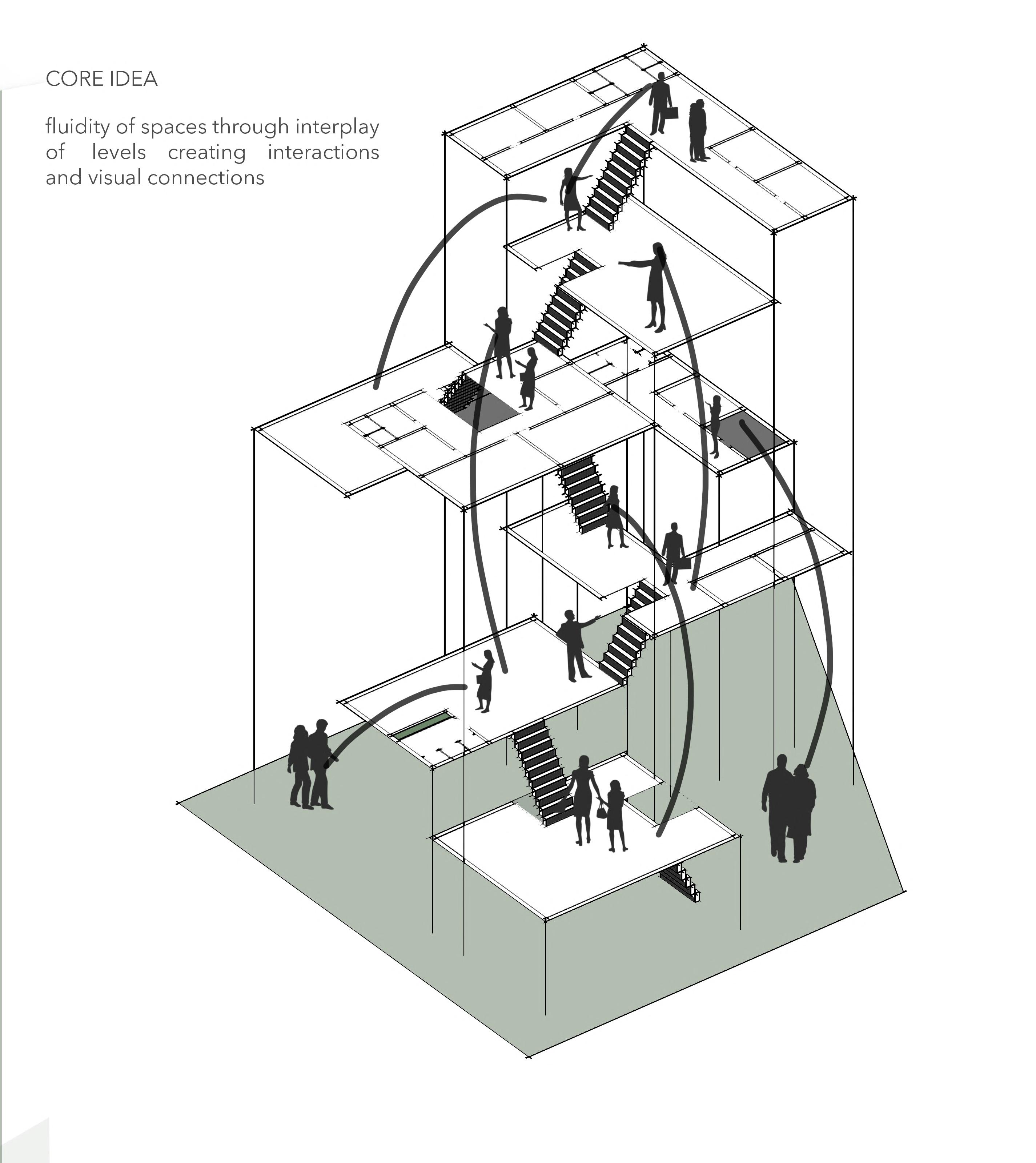 CORE IDEA

fluidity of spaces through interplay of levels creating interactions and visual connections