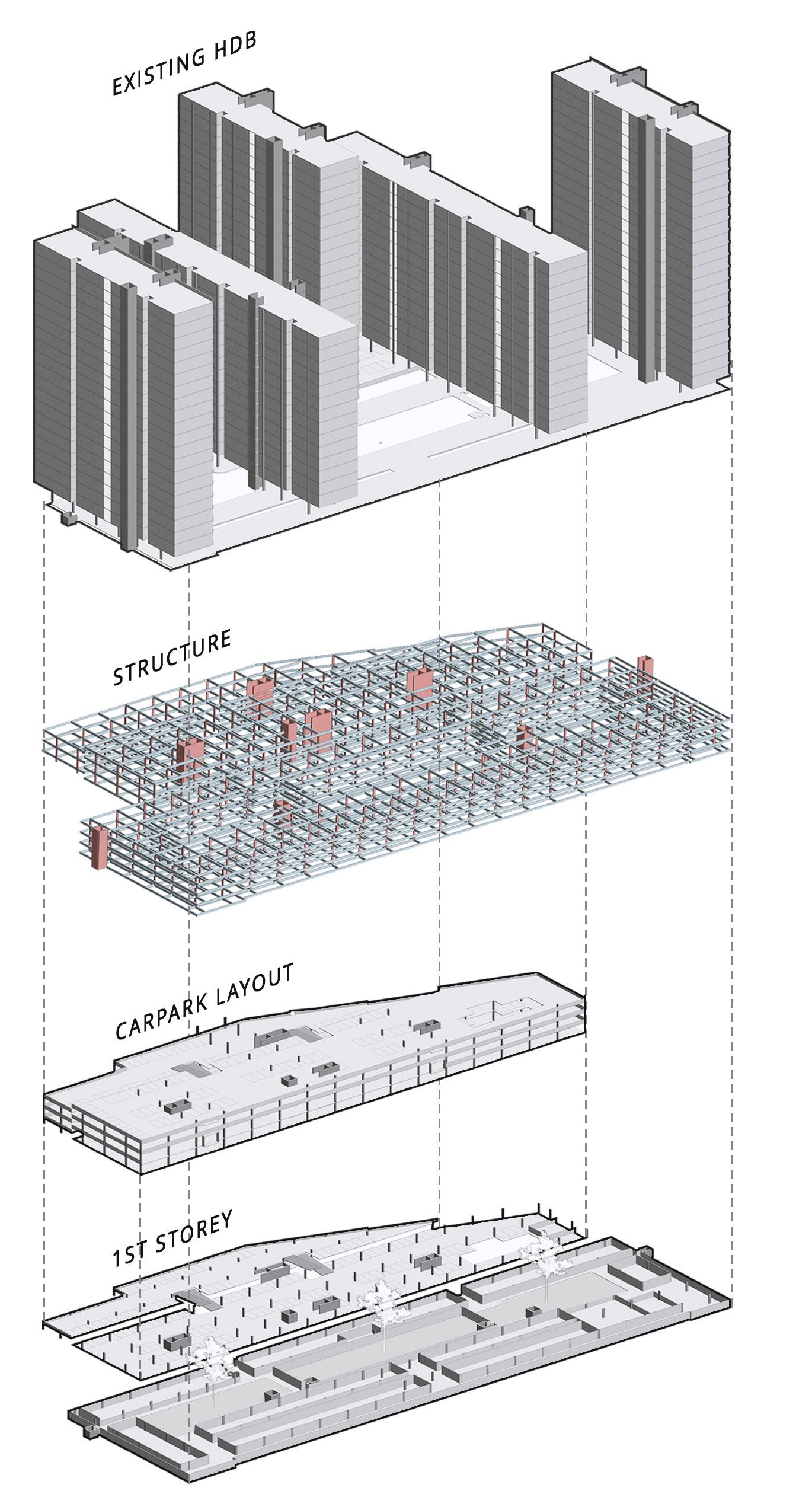 EXISTING HDB

STRUCTURE

CARPARK LAYOUT

1ST STOREY