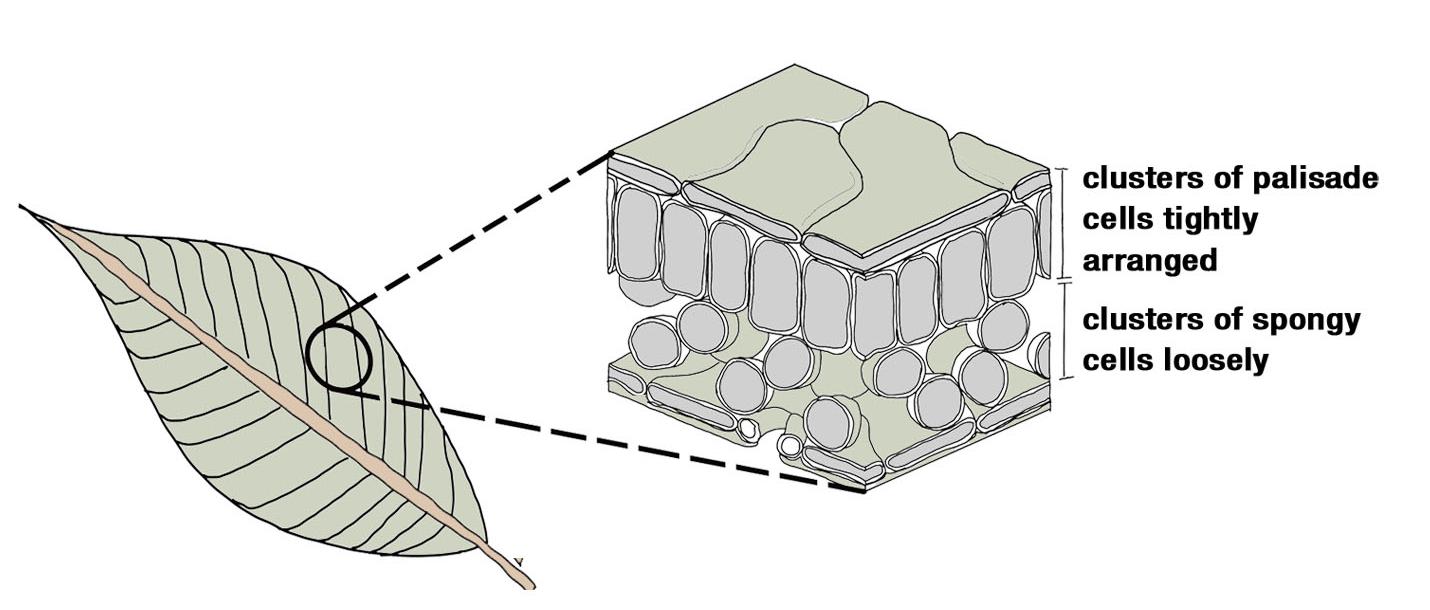 clusters of palisade cells tightly arranged

clusters of spongy cells loosely