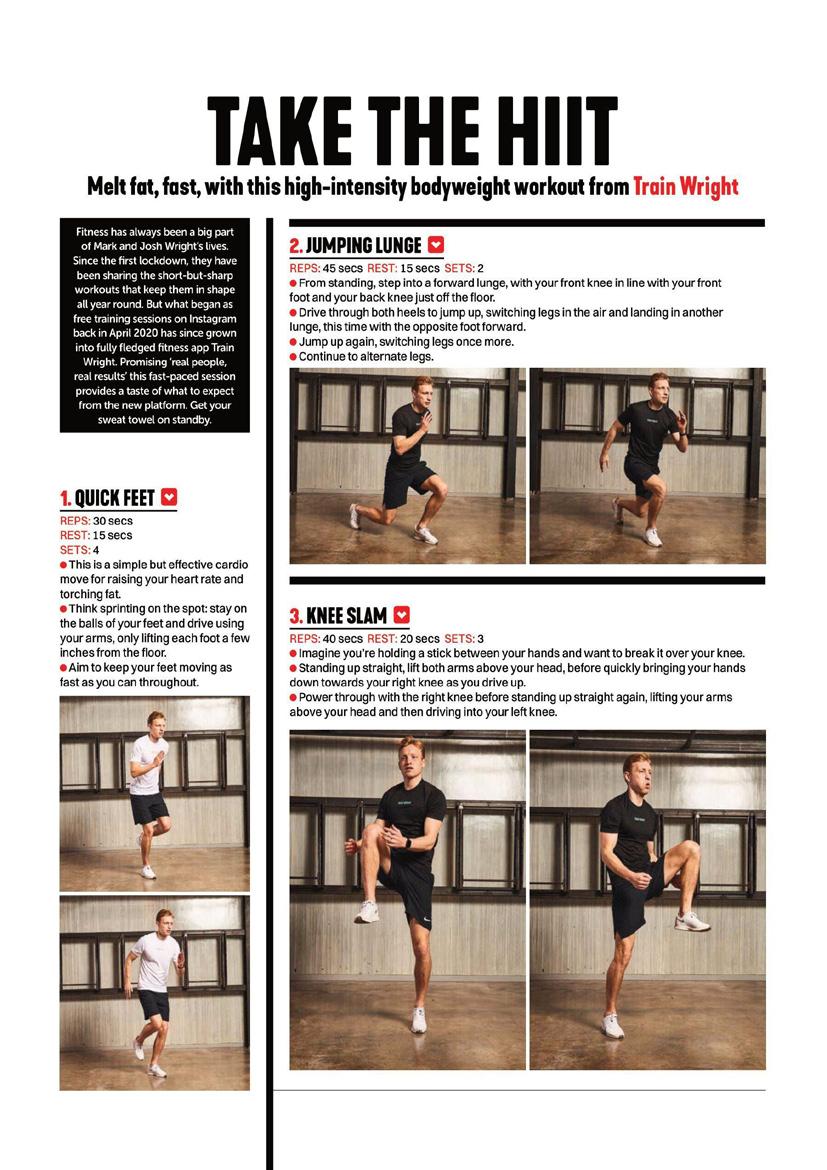 TAKE THE HIIT

Melt fat, fast, with this high-intensity bodyweight workout from Train Wright

Fitness has always been a big part of Mark and Josh Wright's lives. Since the first lockdown, they have been sharing the short-but-sharp workouts that keep them in shape all year round. But what began as free training sessions on Instagram back in April 2020 has since grown into fully fledged fitness app Train Wright. Promising 'real people, real results' this fast-paced session provides a taste of what to expect from the new platform. Get your sweat towel on standby.

1. QUICK FEET

REPS: 30 secs
REST: 15 secs
SETS: 4

● This is a simple but effective cardio move for raising your heart rate and torching fat.
● Think sprinting on the spot: stay on the balls of your feet and drive using your arms, only lifting each foot a few inches from the floor.
● Aim to keep your feet moving as fast as you can throughout.

2. JUMPING LUNGE

REPS: 45 secs REST: 15 secs SETS: 2

● From standing, step into a forward lunge, with your front knee in line with your front foot and your back knee just off the floor.
● Drive through both heels to jump up, switching legs in the air and landing in another lunge, this time with the opposite foot forward.
● Jump up again, switching legs once more.
● Continue to alternate legs.

3. KNEE SLAM

REPS: 40 secs REST: 20 secs SETS: 3

● Imagine you're holding a stick between your hands and want to break it over your knee.
● Standing up straight, lift both arms above your head, before quickly bringing your hands down towards your right knee as you drive up.
● Power through with the right knee before standing up straight again, lifting your arms above your head and then driving into your left knee.