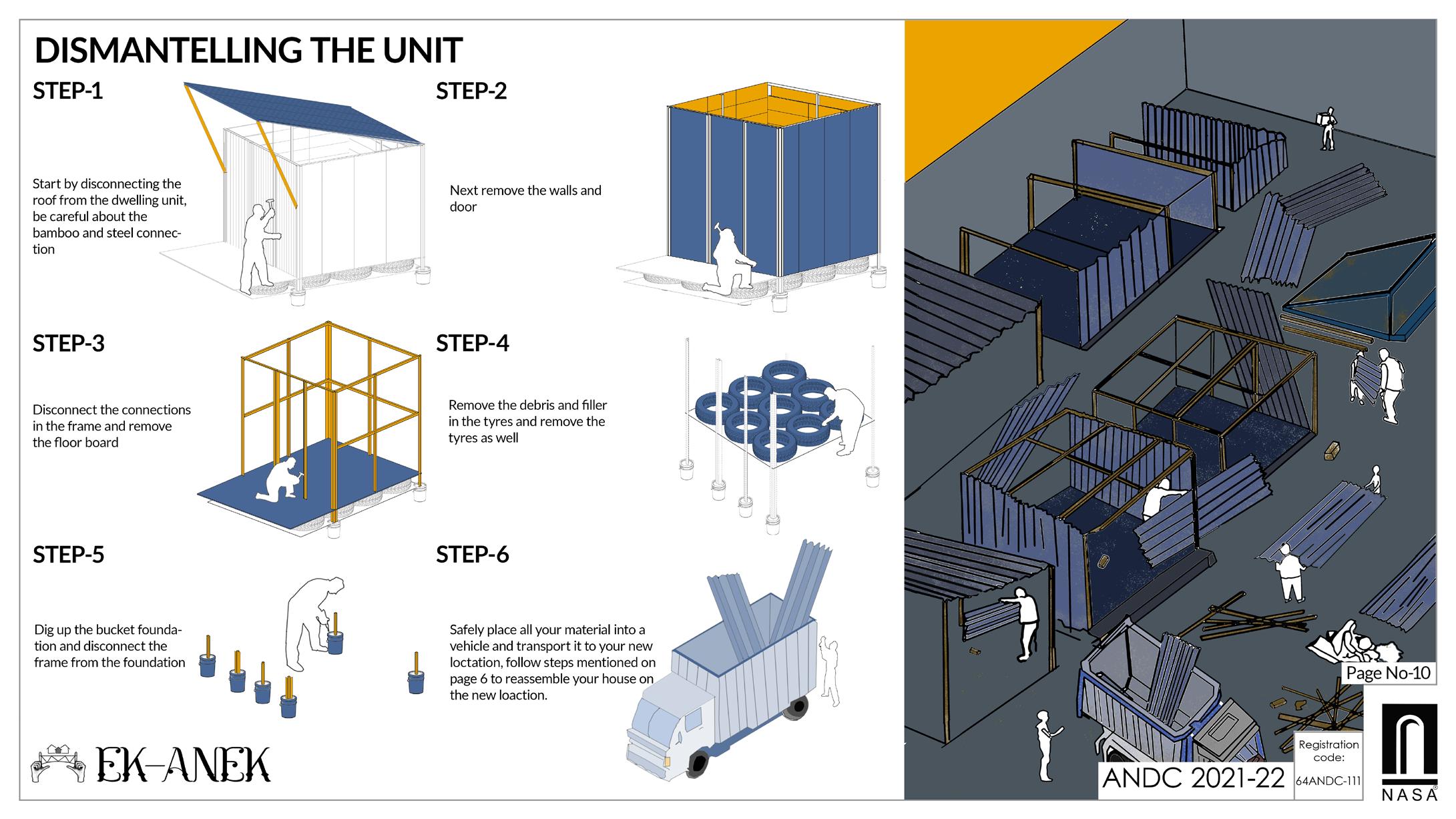 DISMANTELLING THE UNIT

STEP-1

Start by disconnecting the roof from the dwelling unit, be careful about the bamboo and steel connection

STEP-2

Next remove the walls and door

STEP-3

Disconnect the connections in the frame and remove the floor board

STEP-4

Remove the debris and filler in the tyres and remove the tyres as well

STEP-5

Dig up the bucket foundation and disconnect the frame from the foundation

STEP-6

Safely place all your material into a vehicle and transport it to your new loctation, follow steps mentioned on page 6 to reassemble your house on the new loaction.

EK-ANEK

Page No-10

ANDC 2021-22

Registration code:

64ANDC-111

NASA