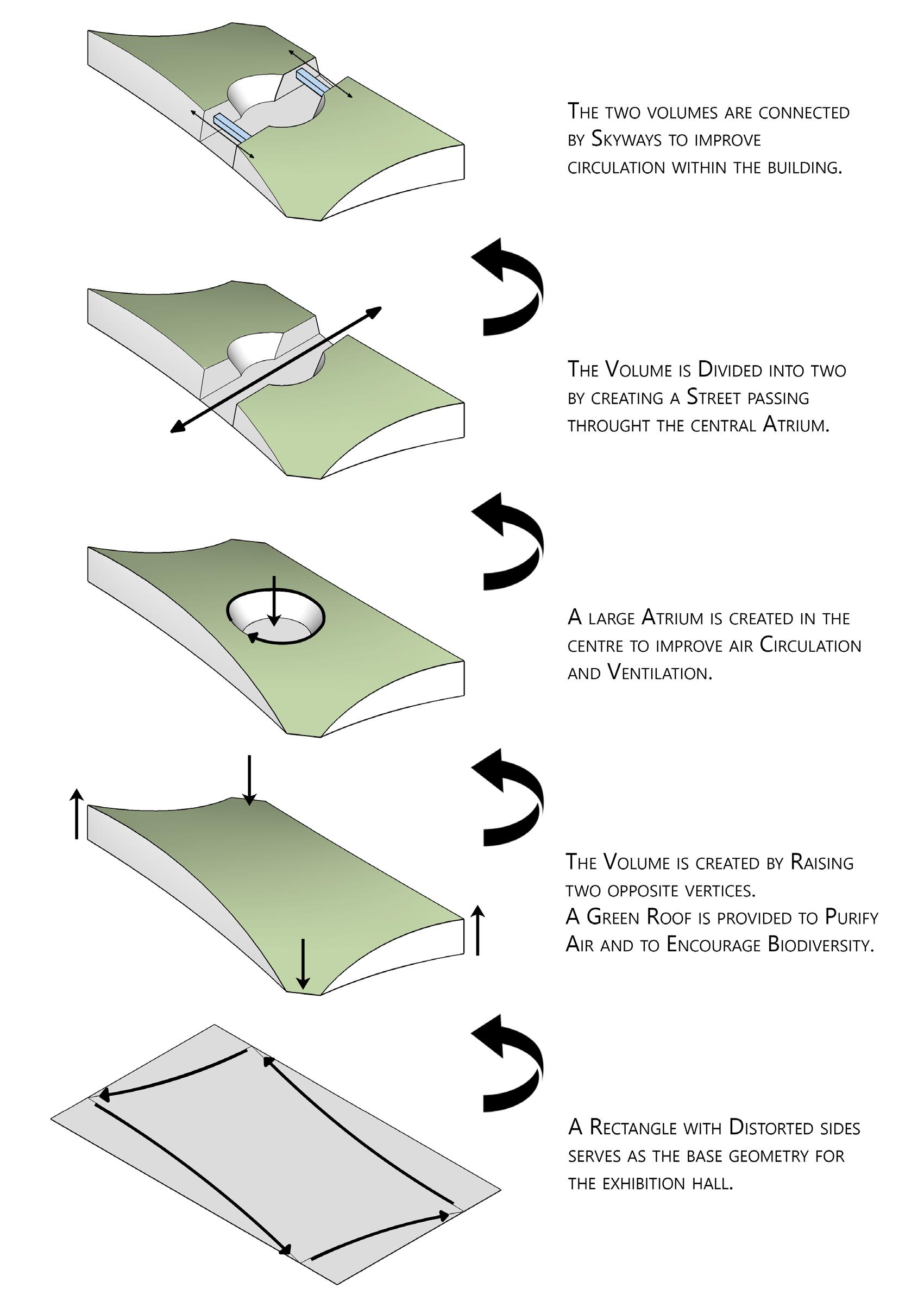 The two volumes are connected by Skyways to improve circulation within the building.

The Volume is Divided into two by creating a Street passing throught the central Atrium.

A large Atrium is created in the centre to improve air Circulation and Ventilation.

The Volume is created by Raising two opposite vertices.
A Green Roof is provided to Purify Air and to Encourage Biodiversity.

A Rectangle with Distorted sides serves as the base geometry for the exhibition hall.