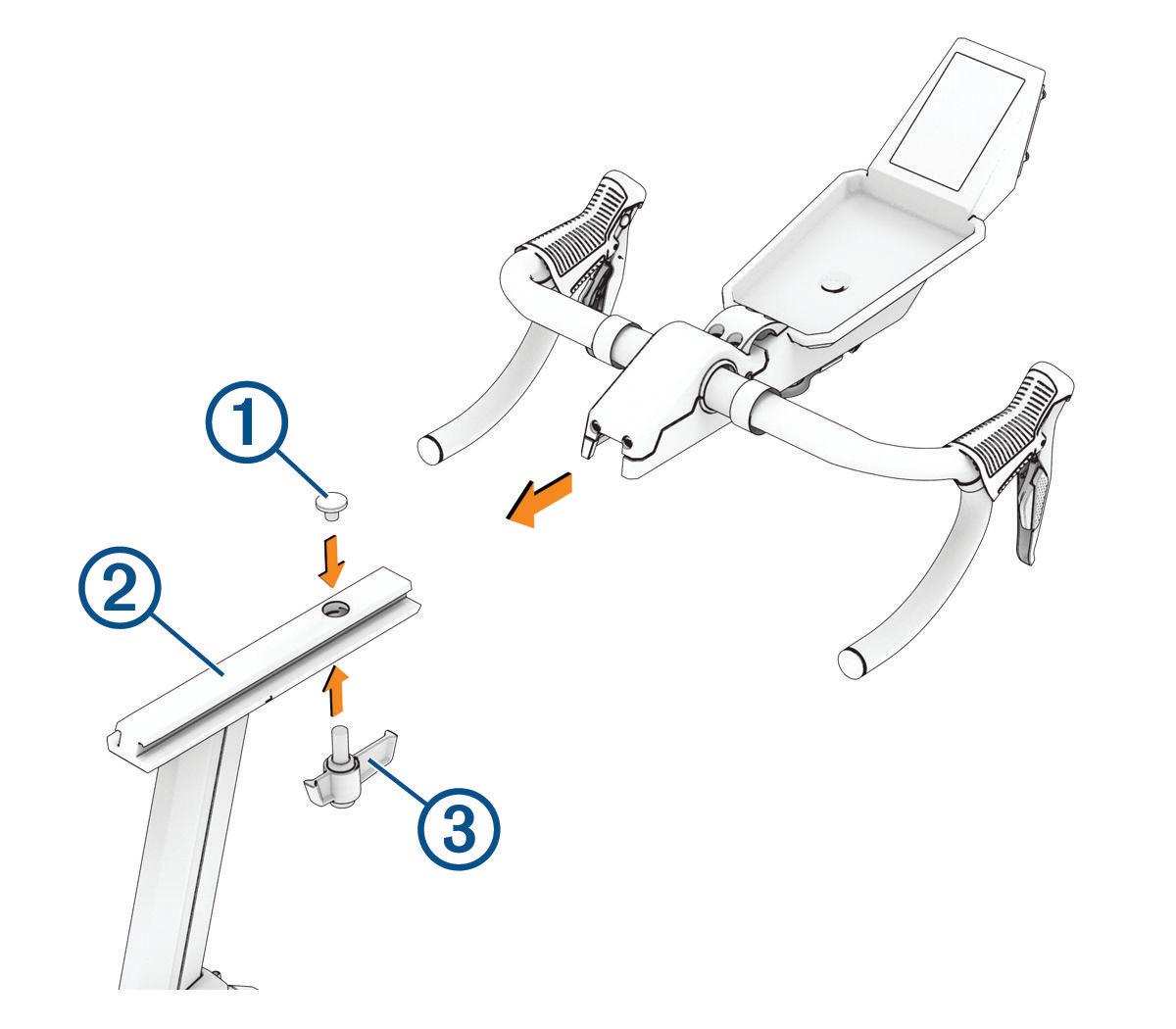 1
2
3