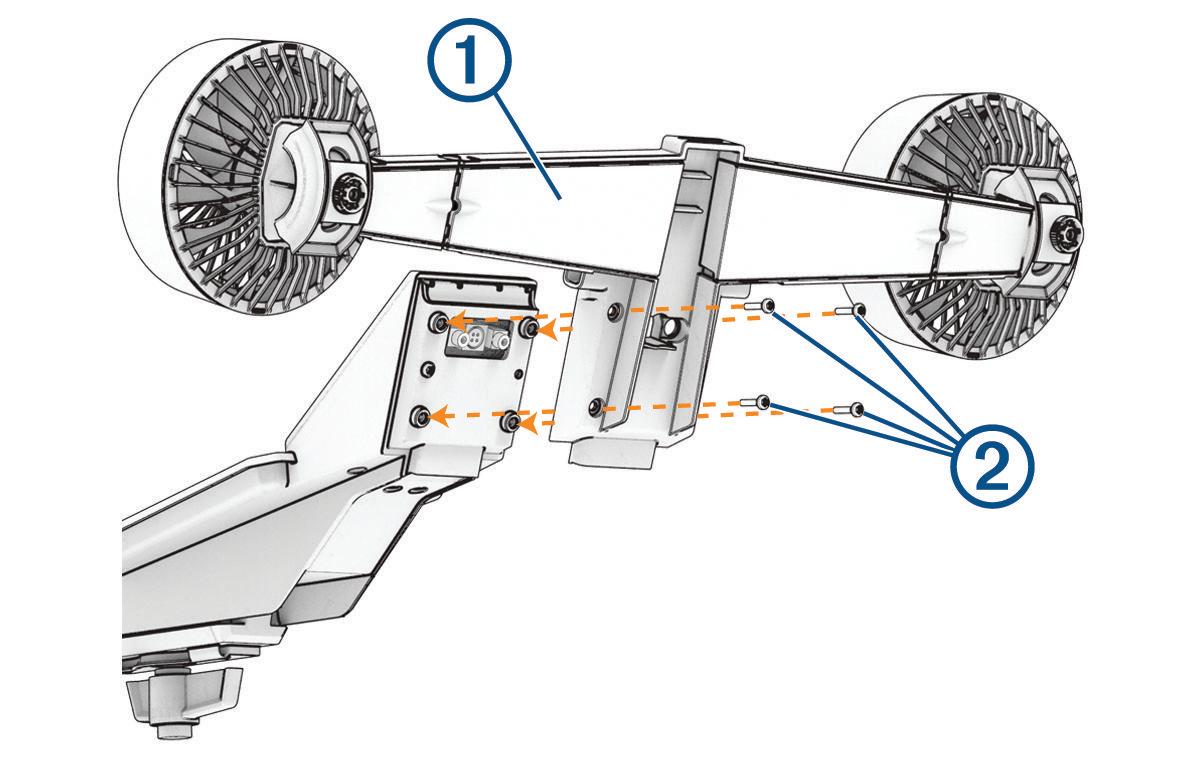 1
2