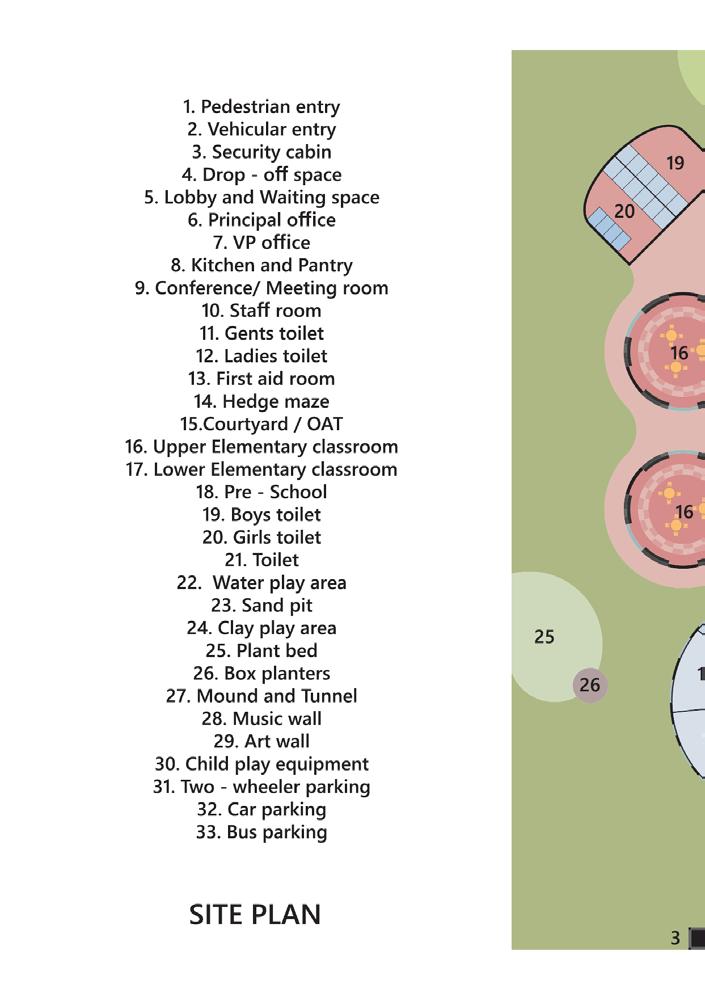 1. Pedestrian entry
2. Vehicular entry
3. Security cabin
4. Drop - off space
5. Lobby and Waiting space
6. Principal office
7. VP office
8. Kitchen and Pantry
9. Conference/ Meeting room
10. Staff room
11. Gents toilet
12. Ladies toilet
13. First aid room
14. Hedge maze
15.Courtyard / OAT
16. Upper Elementary classroom
17. Lower Elementary classroom
18. Pre - School
19. Boys toilet
20. Girls toilet
21. Toilet
22. Water play area
23. Sand pit
24. Clay play area
25. Plant bed
26. Box planters
27. Mound and Tunnel
28. Music wall
29. Art wall
30. Child play equipment
31. Two - wheeler parking
32. Car parking
33. Bus parking

SITE PLAN

19
20
16
16
25
26
1
3