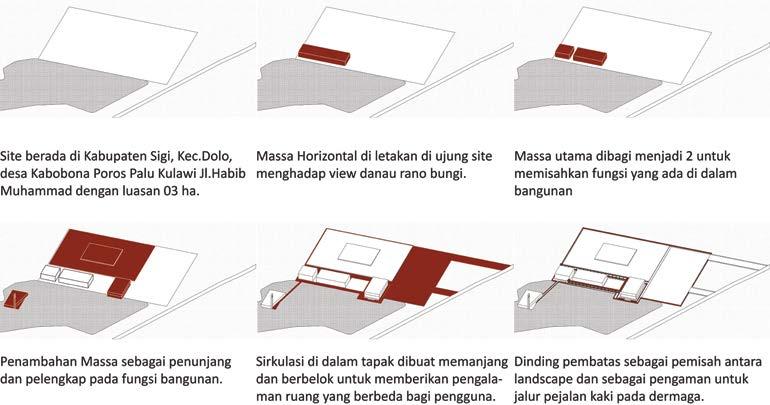 Site berada di Kabupaten Sigi, Kec.Dolo, desa Kabobona Poros Palu Kulawi Jl.Habib Muhammad dengan luasan 03 ha.

Massa Horizontal di letakan di ujung site menghadap view danau rano bungi.

Massa utama dibagi menjadi 2 untuk memisahkan fungsi yang ada di dalam bangunan

Penambahan Massa sebagai penunjang dan pelengkap pada fungsi bangunan.

Sirkulasi di dalam tapak dibuat memanjang dan berbelok untuk memberikan pengalaman ruang yang berbeda bagi pengguna.

Dinding pembatas sebagai pemisah antara landscape dan sebagai pengaman untuk jalur pejalan kaki pada dermaga.