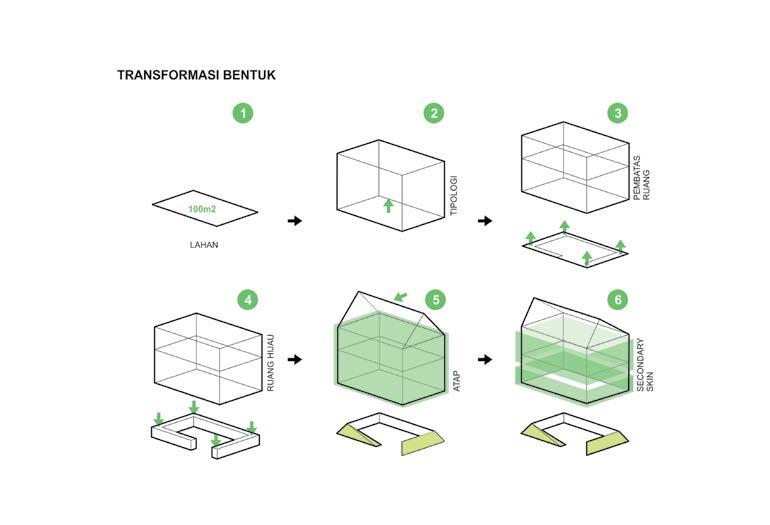 TRANSFORMASI BENTUK

1

100m2

LAHAN

2

TIPOLOGI

3

PEMBATAS RUANG

4

RUANG HIJAU

5

ATAP

6

SECONDARY SKIN