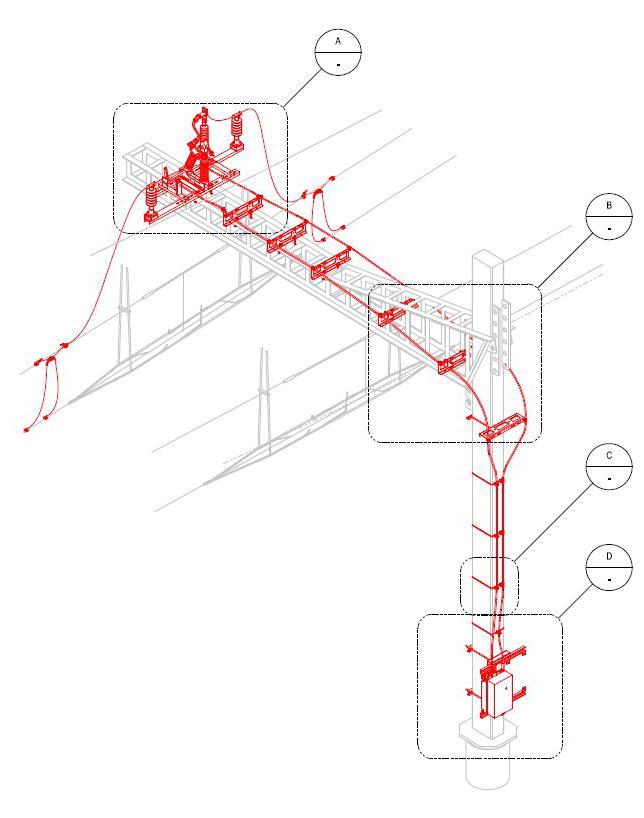 A
-

B
-

C
-

D
-