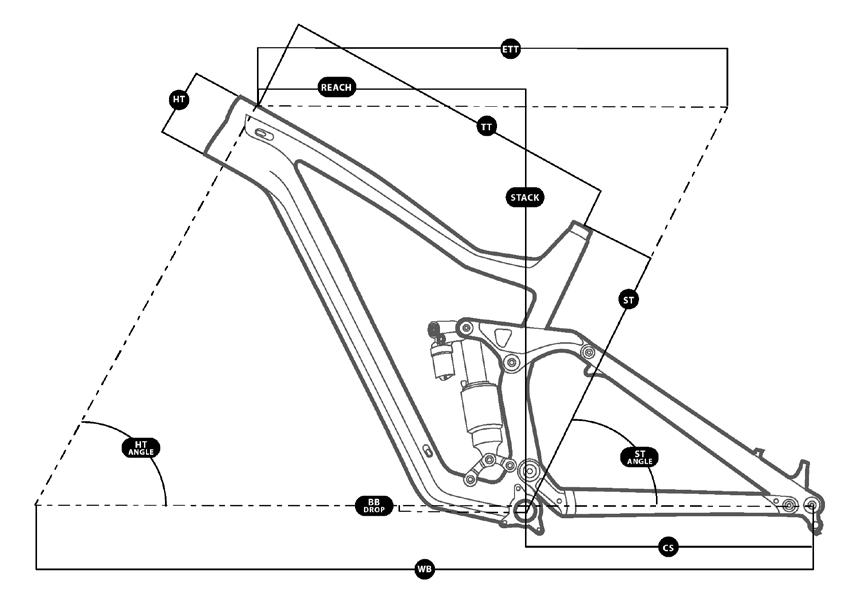 ETT
REACH
HT
TT
STACK
ST
HT ANGLE
ST ANGLE
BB DROP
CS
WB