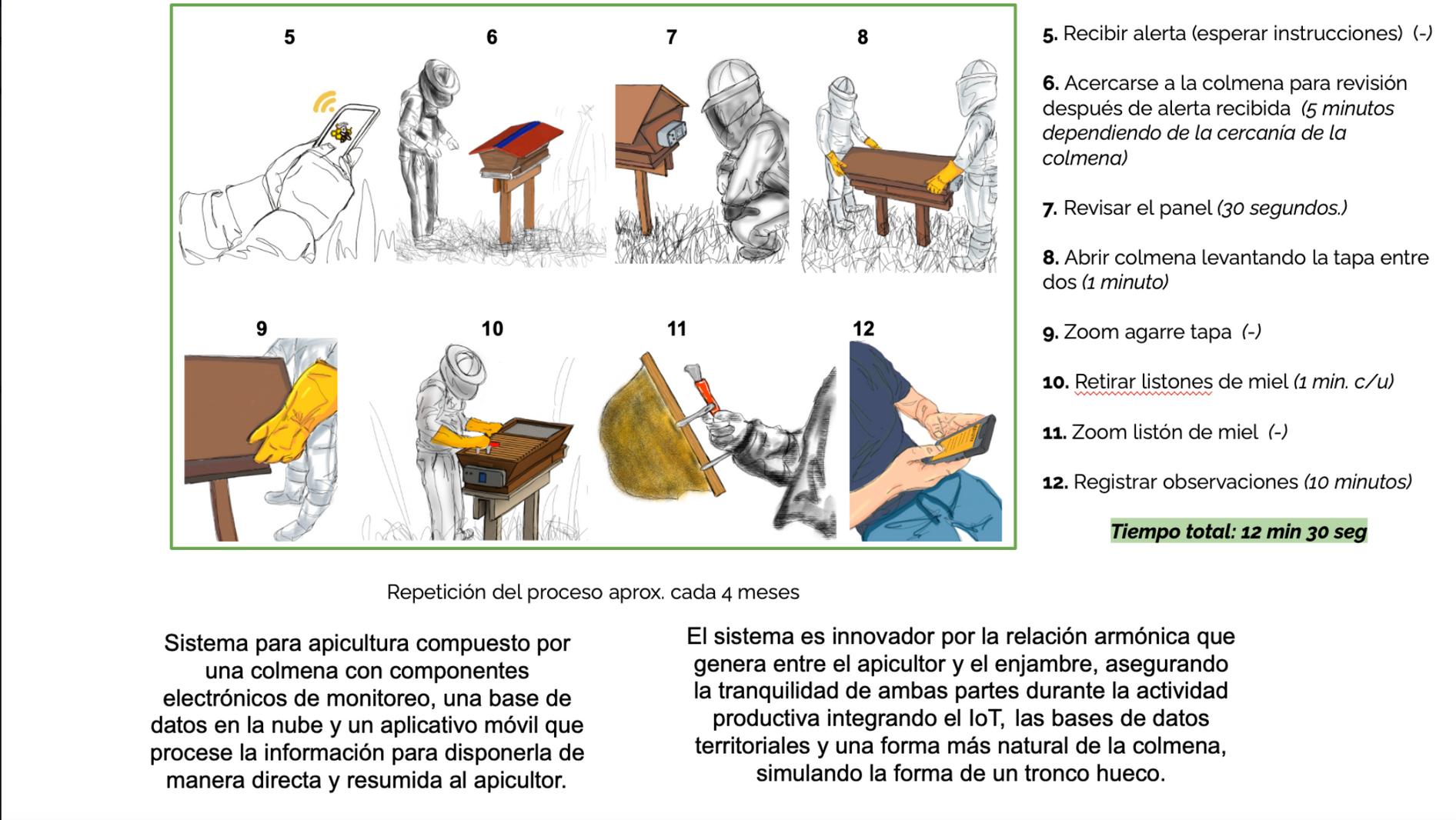 5

6

7

8

9

10

11

12

5. Recibir alerta (esperar instrucciones) (-)

6. Acercarse a la colmena para revisión después de alerta recibida (5 minutos dependiendo de la cercanía de la colmena)

7. Revisar el panel (30 segundos.)

8. Abrir colmena levantando la tapa entre dos (1 minuto)

9. Zoom agarre tapa (-)

10. Retirar listones de miel (1 min. c/u)

11. Zoom listón de miel (-)

12. Registrar observaciones (10 minutos)

Tiempo total: 12 min 30 seg

Repetición del proceso aprox. cada 4 meses

Sistema para apicultura compuesto por una colmena con componentes electrónicos de monitoreo, una base de datos en la nube y un aplicativo móvil que procese la información para disponerla de manera directa y resumida al apicultor.

El sistema es innovador por la relación armónica que genera entre el apicultor y el enjambre, asegurando la tranquilidad de ambas partes durante la actividad productiva integrando el IoT, las bases de datos territoriales y una forma más natural de la colmena, simulando la forma de un tronco hueco.