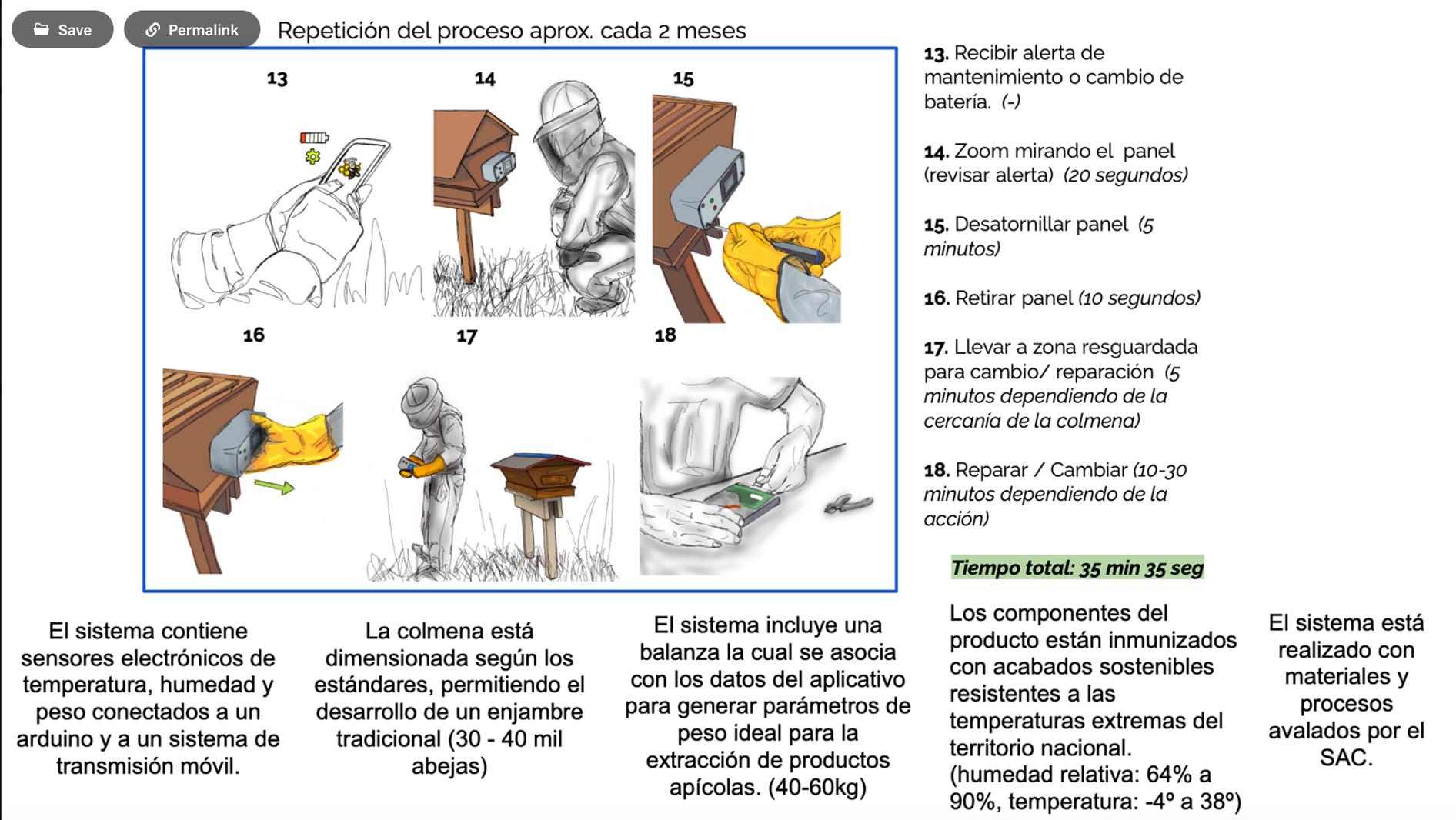 Save Permalink

Repetición del proceso aprox. cada 2 meses

13 14 15

16 17 18

13. Recibir alerta de mantenimiento o cambio de batería. (-)

14. Zoom mirando el panel (revisar alerta) (20 segundos)

15. Desatornillar panel (5 minutos)

16. Retirar panel (10 segundos)

17. Llevar a zona resguardada para cambio/ reparación (5 minutos dependiendo de la cercanía de la colmena)

18. Reparar / Cambiar (10-30 minutos dependiendo de la acción)

Tiempo total: 35 min 35 seg

El sistema contiene sensores electrónicos de temperatura, humedad y peso conectados a un arduino y a un sistema de transmisión móvil.

La colmena está dimensionada según los estándares, permitiendo el desarrollo de un enjambre tradicional (30 - 40 mil abejas)

El sistema incluye una balanza la cual se asocia con los datos del aplicativo para generar parámetros de peso ideal para la extracción de productos apícolas. (40-60kg)

Los componentes del producto están inmunizados con acabados sostenibles resistentes a las temperaturas extremas del territorio nacional. (humedad relativa: 64% a 90%, temperatura: -4º a 38º)

El sistema está realizado con materiales y procesos avalados por el SAC.