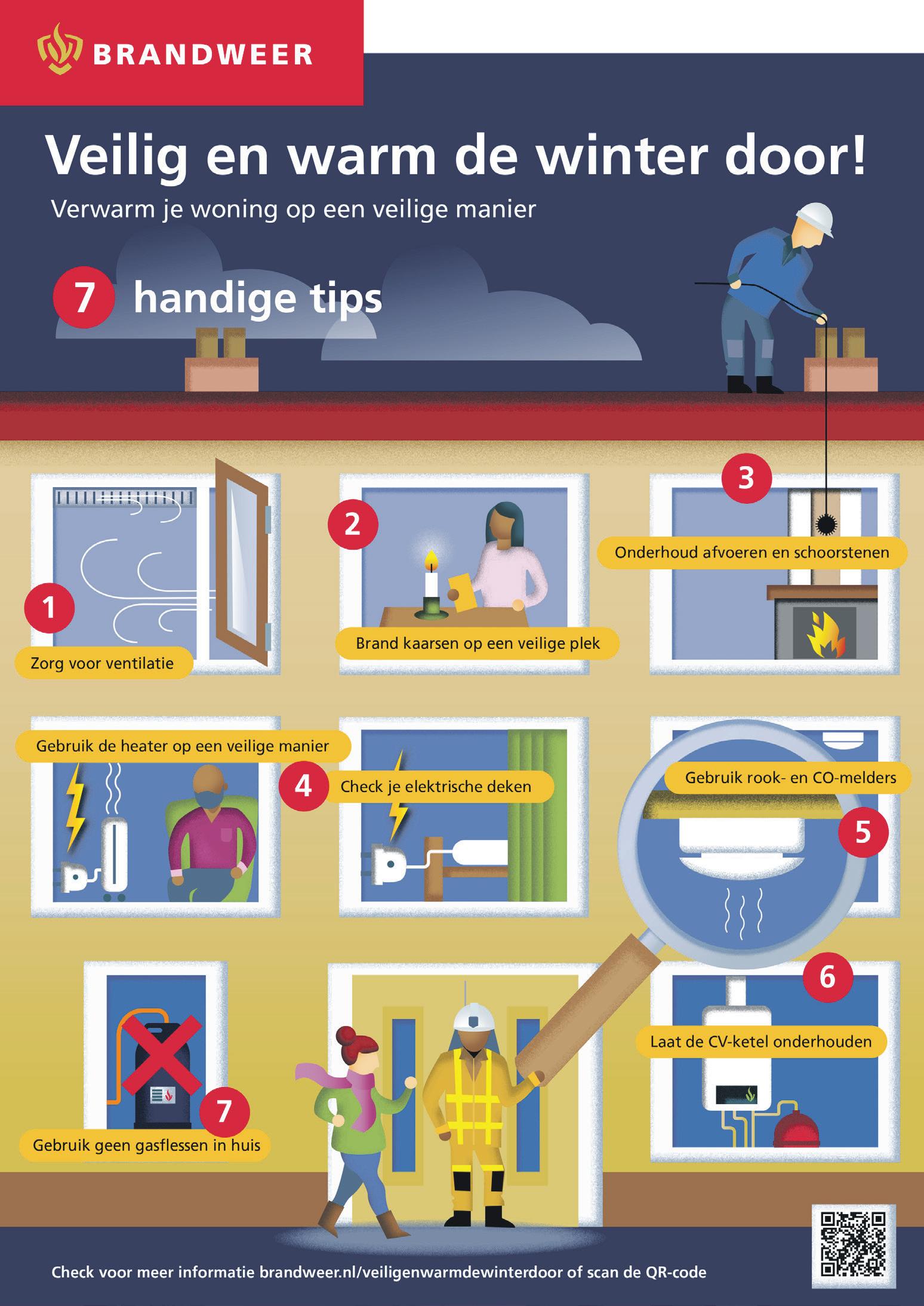 BRANDWEER

Veilig en warm de winter door!

Verwarm je woning op een veilige manier

7 handige tips

1 Zorg voor ventilatie

2 Brand kaarsen op een veilige plek

3 Onderhoud afvoeren en schoorstenen

Gebruik de heater op een veilige manier

4 Check je elektrische deken

Gebruik rook- en CO-melders

5

6

Laat de CV-ketel onderhouden

7

Gebruik geen gasflessen in huis

Check voor meer informatie brandweer.nl/veiligenwarmdewinterdoor of scan de QR-code