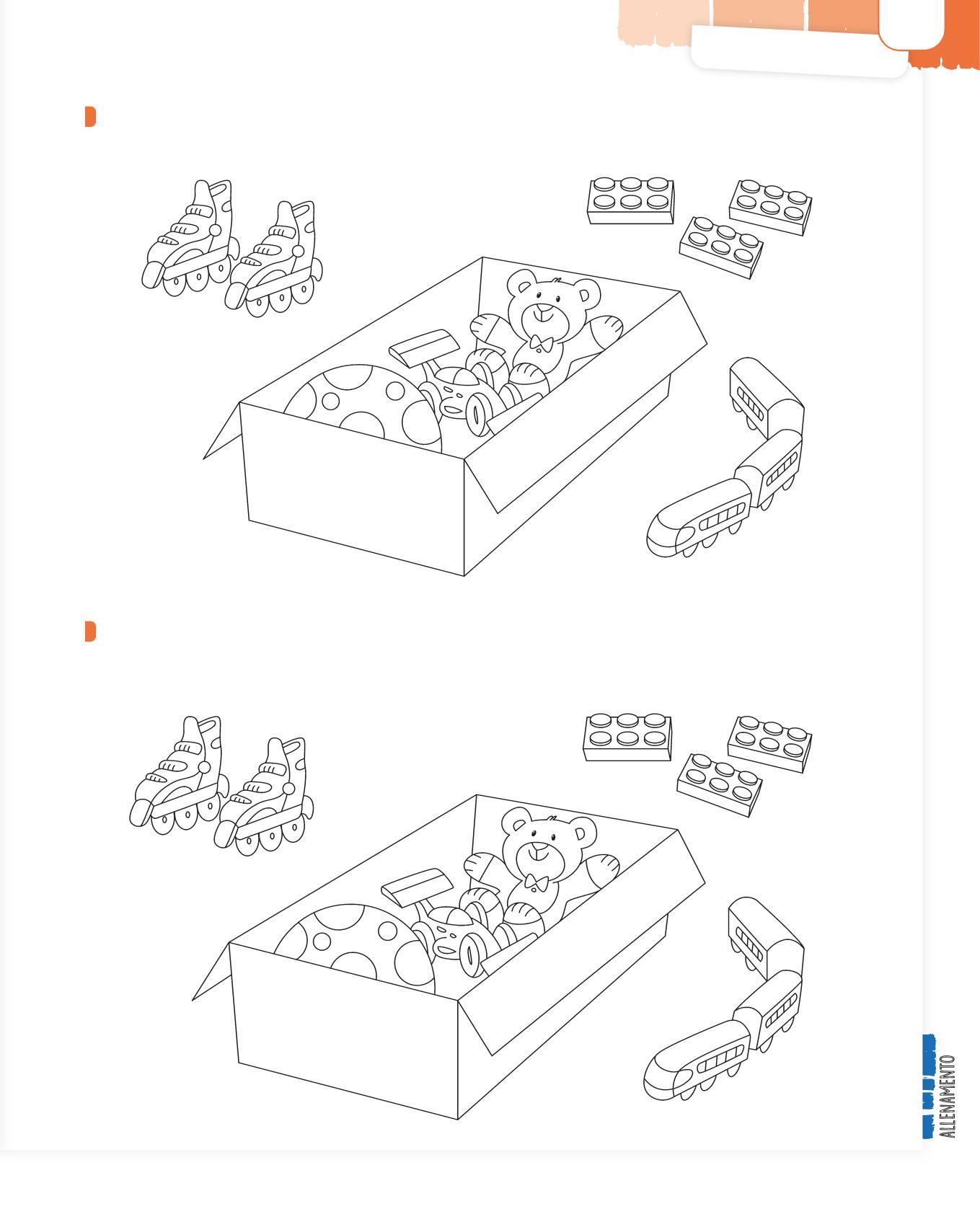 ALLENAMENTO