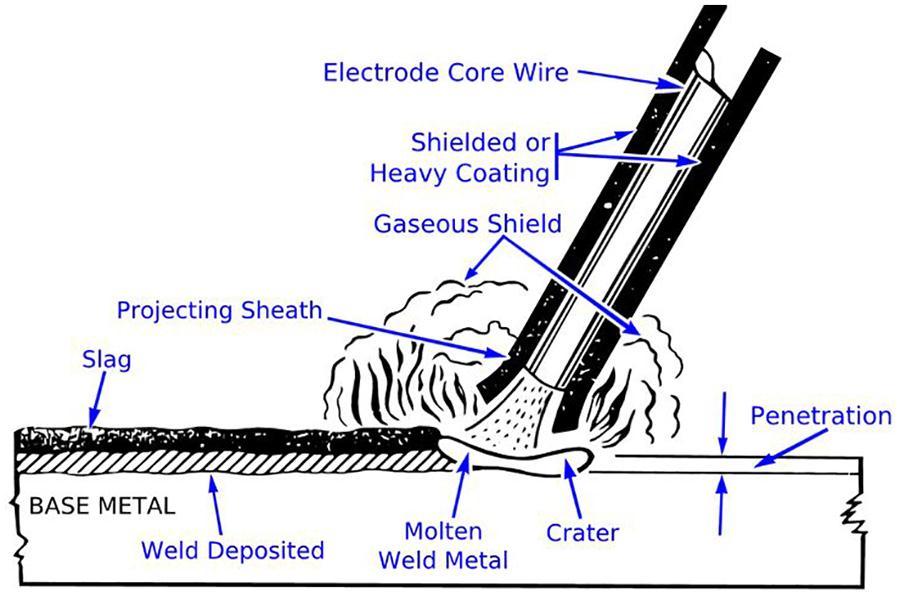 Electrode Core Wire

Shielded or Heavy Coating

Gaseous Shield

Projecting Sheath

Slag

Penetration

BASE METAL

Weld Deposited

Molten Weld Metal

Crater