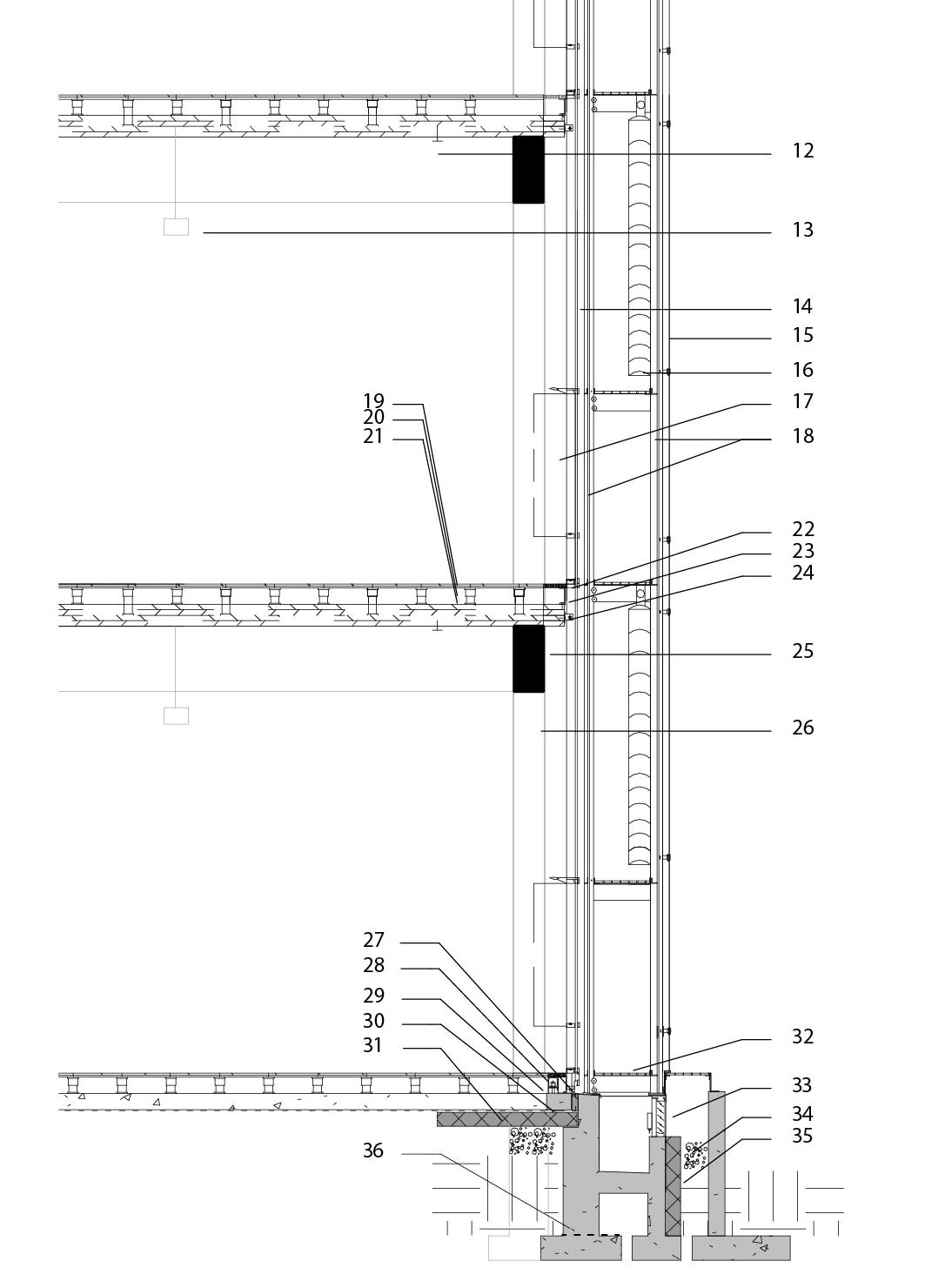 12
13
14
15
16
19
20
21
17
18
22
23
24
25
26
27
28
29
30
31
32
33
34
35
36