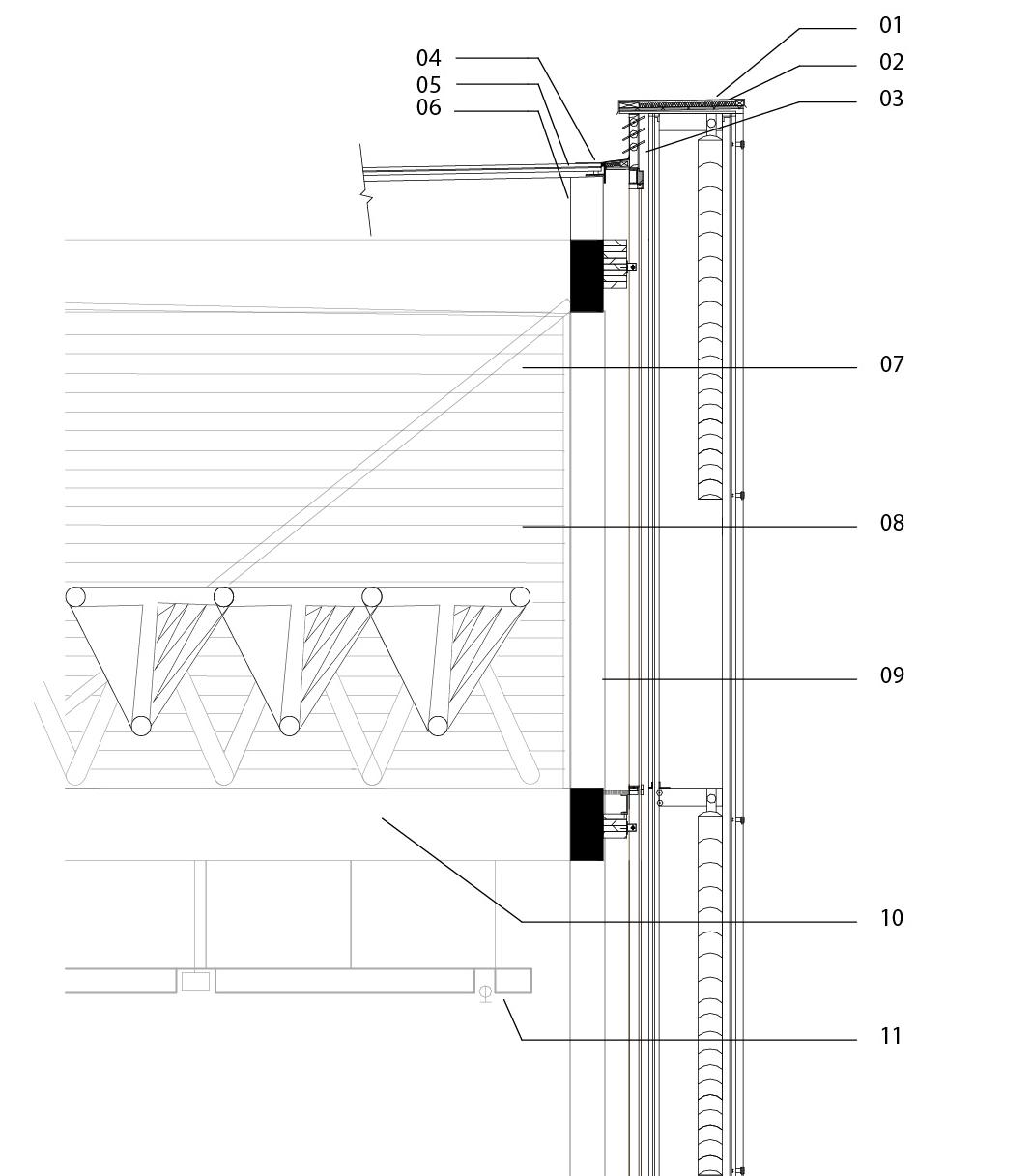 01
02
03
04
05
06
07
08
09
10
11