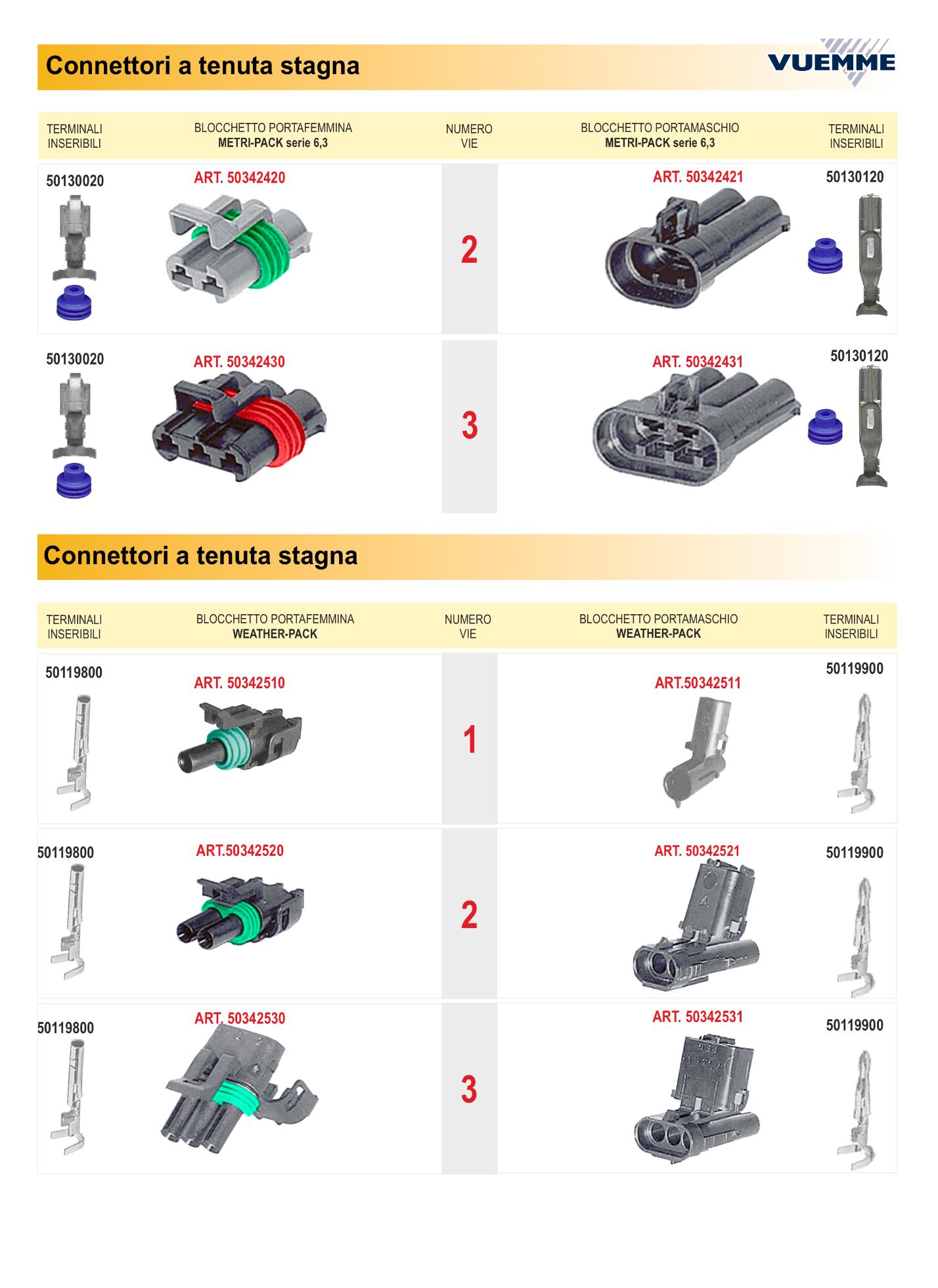 Connettori a tenuta stagna

VUEMME

| TERMINALI INSERIBILI | BLOCCHETTO PORTAFEMMINA METRI-PACK serie 6,3 | NUMERO VIE | BLOCCHETTO PORTAMASCHIO METRI-PACK serie 6,3 | TERMINALI INSERIBILI |
|---|---|---|---|---|
| 50130020 | ART. 50342420 | 2 | ART. 50342421 | 50130120 |
| 50130020 | ART. 50342430 | 3 | ART. 50342431 | 50130120 |

Connettori a tenuta stagna

| TERMINALI INSERIBILI | BLOCCHETTO PORTAFEMMINA WEATHER-PACK | NUMERO VIE | BLOCCHETTO PORTAMASCHIO WEATHER-PACK | TERMINALI INSERIBILI |
|---|---|---|---|---|
| 50119800 | ART. 50342510 | 1 | ART.50342511 | 50119900 |
| 50119800 | ART.50342520 | 2 | ART. 50342521 | 50119900 |
| 50119800 | ART. 50342530 | 3 | ART. 50342531 | 50119900 |