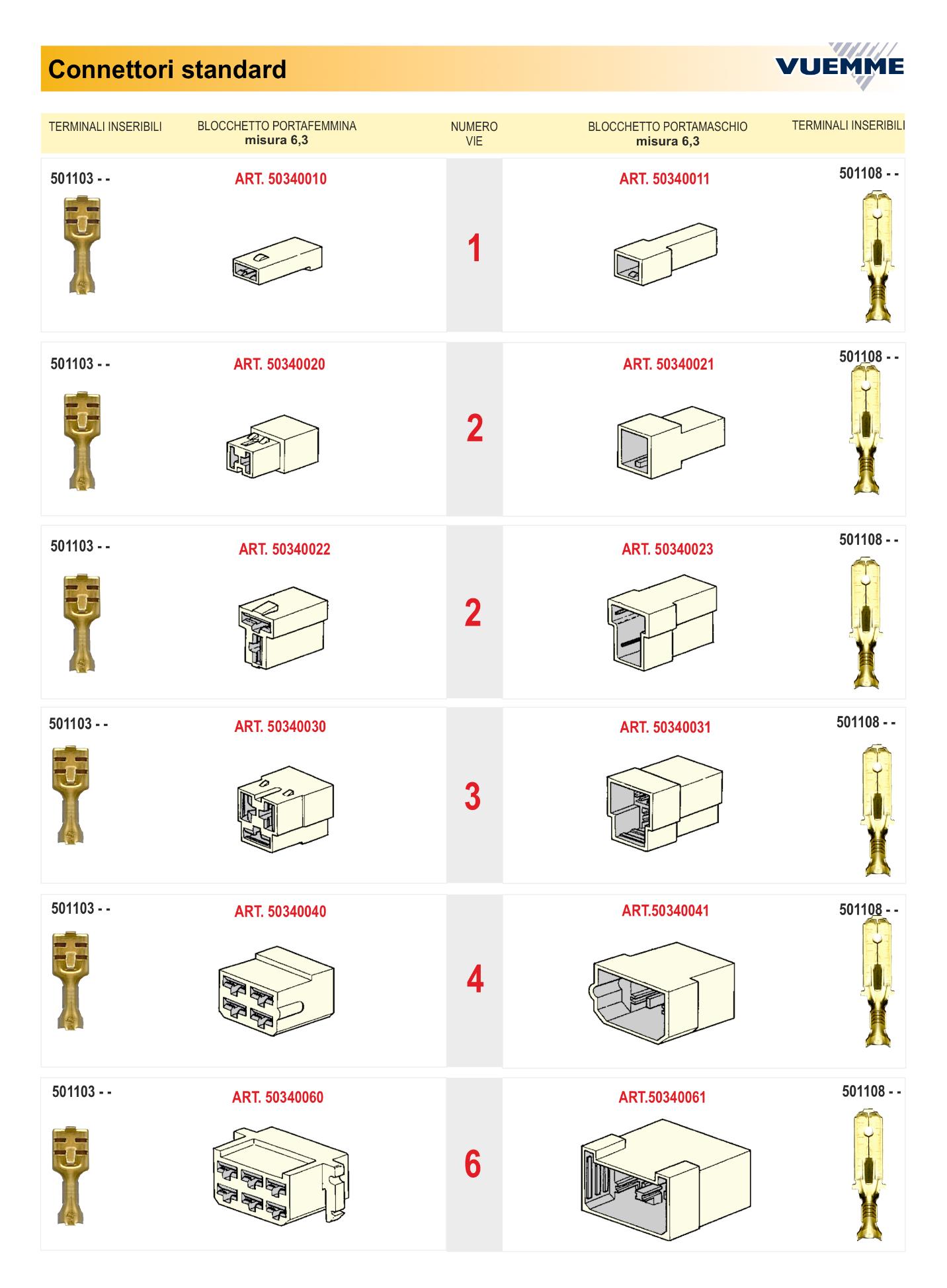 Connettori standard

VUEMME

| TERMINALI INSERIBILI | BLOCCHETTO PORTAFEMMINA misura 6,3 | NUMERO VIE | BLOCCHETTO PORTAMASCHIO misura 6,3 | TERMINALI INSERIBILI |
|---|---|---|---|---|
| 501103 - - | ART. 50340010 | 1 | ART. 50340011 | 501108 - - |
| 501103 - - | ART. 50340020 | 2 | ART. 50340021 | 501108 - - |
| 501103 - - | ART. 50340022 | 2 | ART. 50340023 | 501108 - - |
| 501103 - - | ART. 50340030 | 3 | ART. 50340031 | 501108 - - |
| 501103 - - | ART. 50340040 | 4 | ART.50340041 | 501108 - - |
| 501103 - - | ART. 50340060 | 6 | ART.50340061 | 501108 - - |