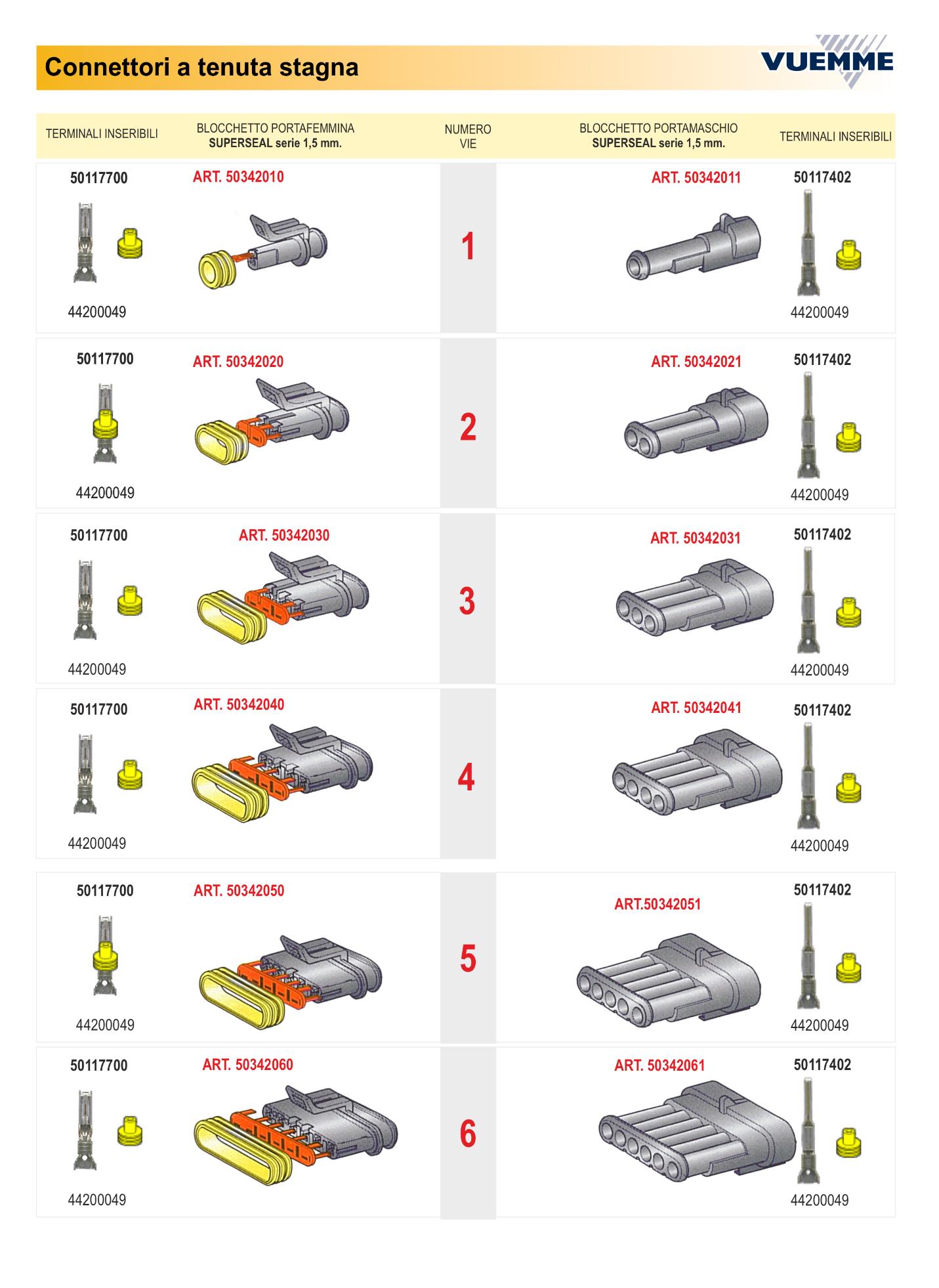 Connettori a tenuta stagna

VUEMME

| TERMINALI INSERIBILI | BLOCCHETTO PORTAFEMMINA SUPERSEAL serie 1,5 mm. | NUMERO VIE | BLOCCHETTO PORTAMASCHIO SUPERSEAL serie 1,5 mm. | TERMINALI INSERIBILI |
|---|---|---|---|---|
| 50117700 44200049 | ART. 50342010 | 1 | ART. 50342011 | 50117402 44200049 |
| 50117700 44200049 | ART. 50342020 | 2 | ART. 50342021 | 50117402 44200049 |
| 50117700 44200049 | ART. 50342030 | 3 | ART. 50342031 | 50117402 44200049 |
| 50117700 44200049 | ART. 50342040 | 4 | ART. 50342041 | 50117402 44200049 |
| 50117700 44200049 | ART. 50342050 | 5 | ART.50342051 | 50117402 44200049 |
| 50117700 44200049 | ART. 50342060 | 6 | ART. 50342061 | 50117402 44200049 |