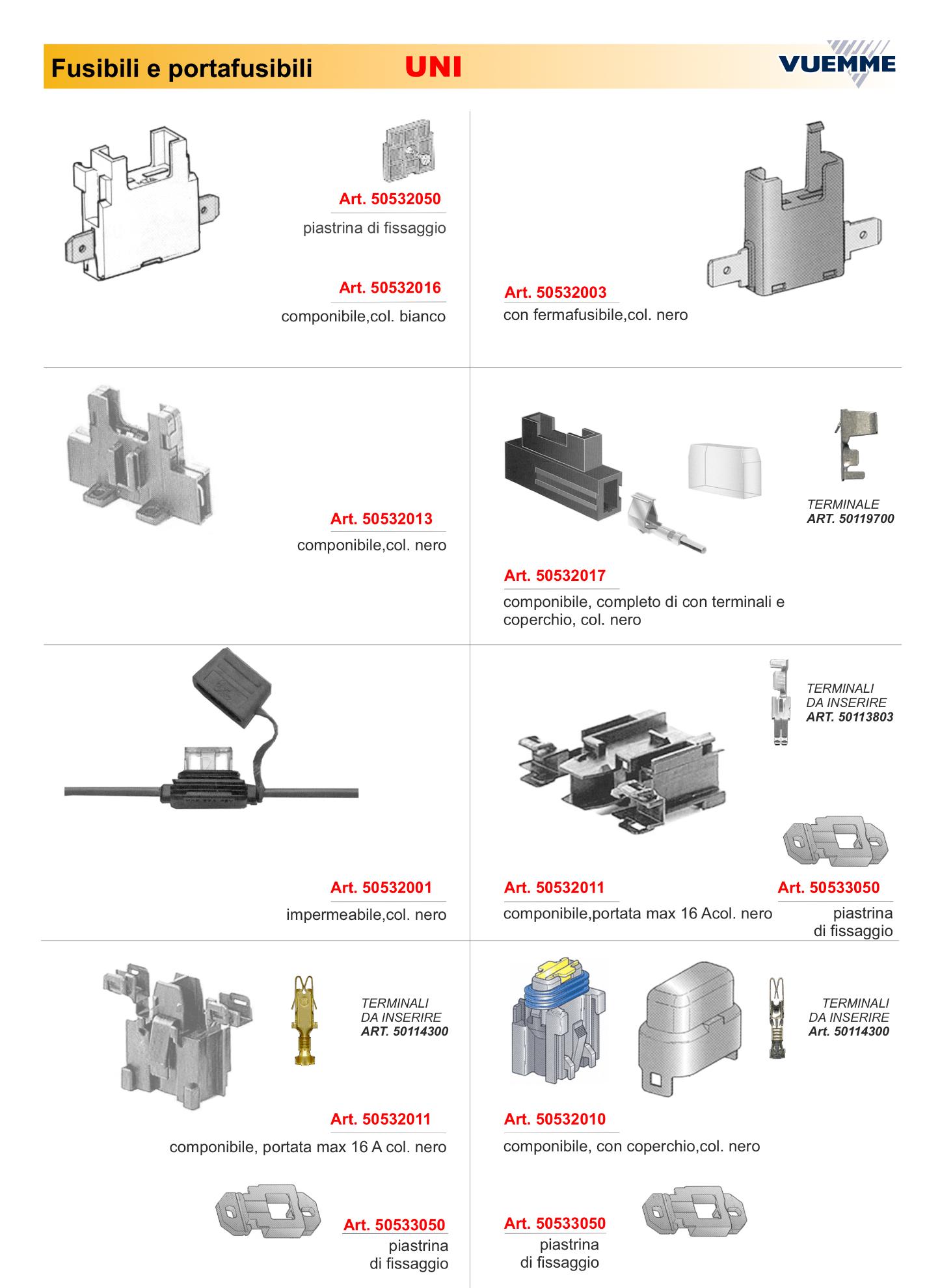 Fusibili e portafusibili UNI

VUEMME

Art. 50532050
piastrina di fissaggio

Art. 50532016
componibile,col. bianco

Art. 50532003
con fermafusibile,col. nero

Art. 50532013
componibile,col. nero

TERMINALE
ART. 50119700

Art. 50532017
componibile, completo di con terminali e coperchio, col. nero

Art. 50532001
impermeabile,col. nero

TERMINALI
DA INSERIRE
ART. 50113803

Art. 50532011
componibile,portata max 16 Acol. nero

Art. 50533050
piastrina
di fissaggio

TERMINALI
DA INSERIRE
ART. 50114300

Art. 50532011
componibile, portata max 16 A col. nero

Art. 50533050
piastrina
di fissaggio

TERMINALI
DA INSERIRE
Art. 50114300

Art. 50532010
componibile, con coperchio,col. nero

Art. 50533050
piastrina
di fissaggio