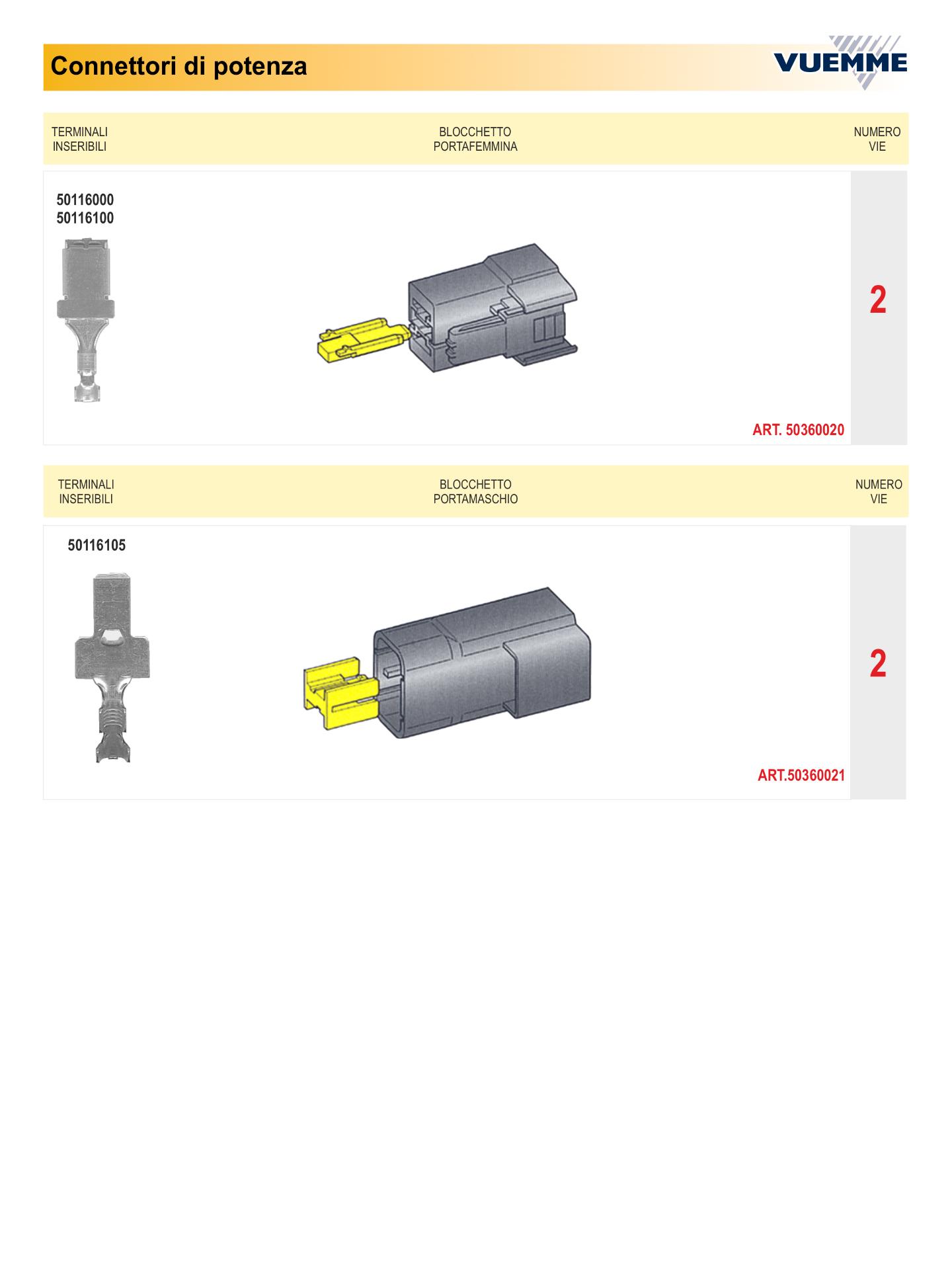 Connettori di potenza

VUEMME

TERMINALI INSERIBILI

BLOCCHETTO PORTAFEMMINA

NUMERO VIE

50116000
50116100

2

ART. 50360020

TERMINALI INSERIBILI

BLOCCHETTO PORTAMASCHIO

NUMERO VIE

50116105

2

ART.50360021