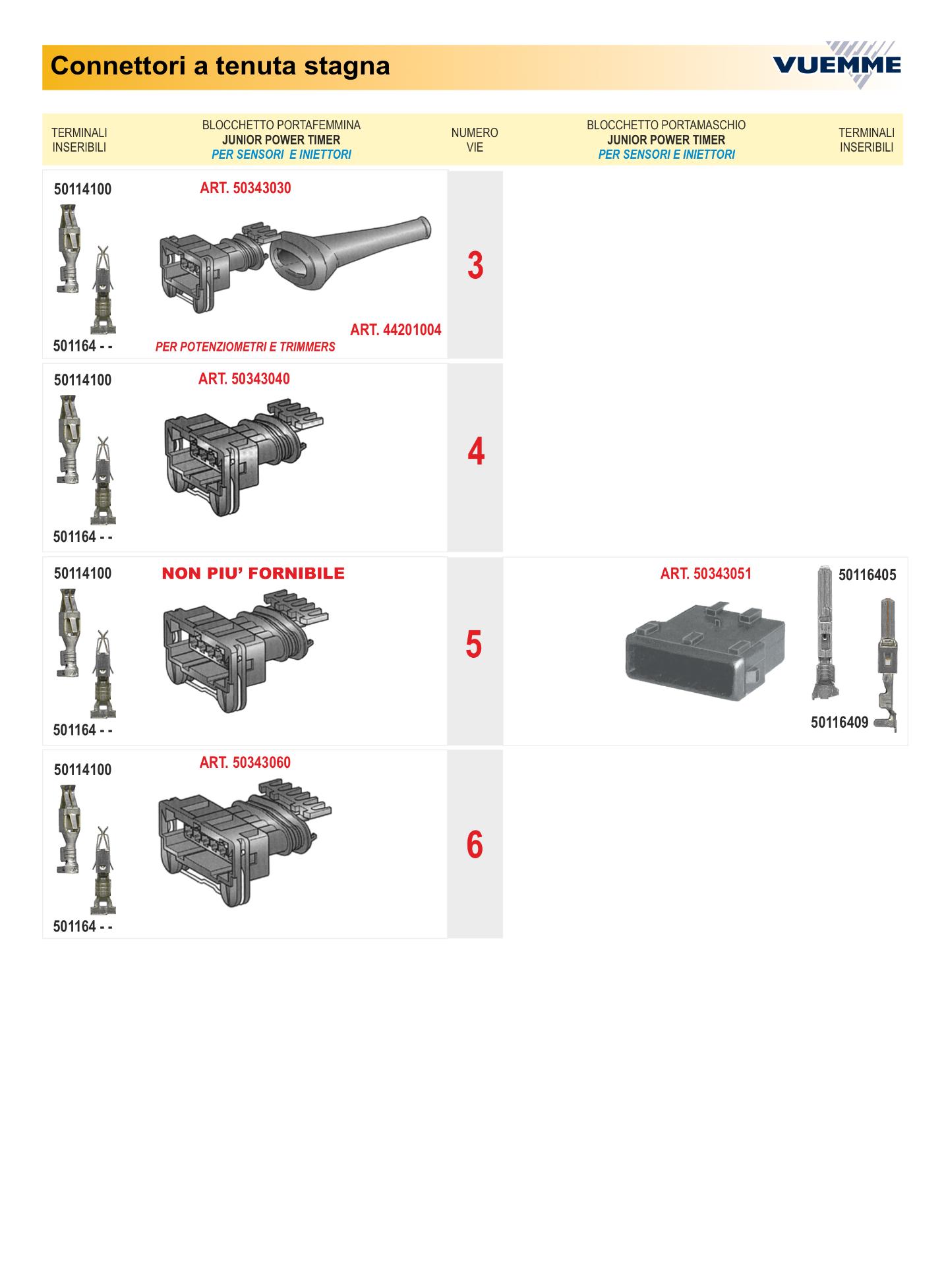 Connettori a tenuta stagna

VUEMME

| TERMINALI INSERIBILI | BLOCCHETTO PORTAFEMMINA JUNIOR POWER TIMER PER SENSORI E INIETTORI | NUMERO VIE | BLOCCHETTO PORTAMASCHIO JUNIOR POWER TIMER PER SENSORI E INIETTORI | TERMINALI INSERIBILI |
|---|---|---|---|---|
| 50114100 501164 - - | ART. 50343030 ART. 44201004 PER POTENZIOMETRI E TRIMMERS | 3 | | |
| 50114100 501164 - - | ART. 50343040 | 4 | | |
| 50114100 501164 - - | NON PIU' FORNIBILE | 5 | ART. 50343051 | 50116405 50116409 |
| 50114100 501164 - - | ART. 50343060 | 6 | | |