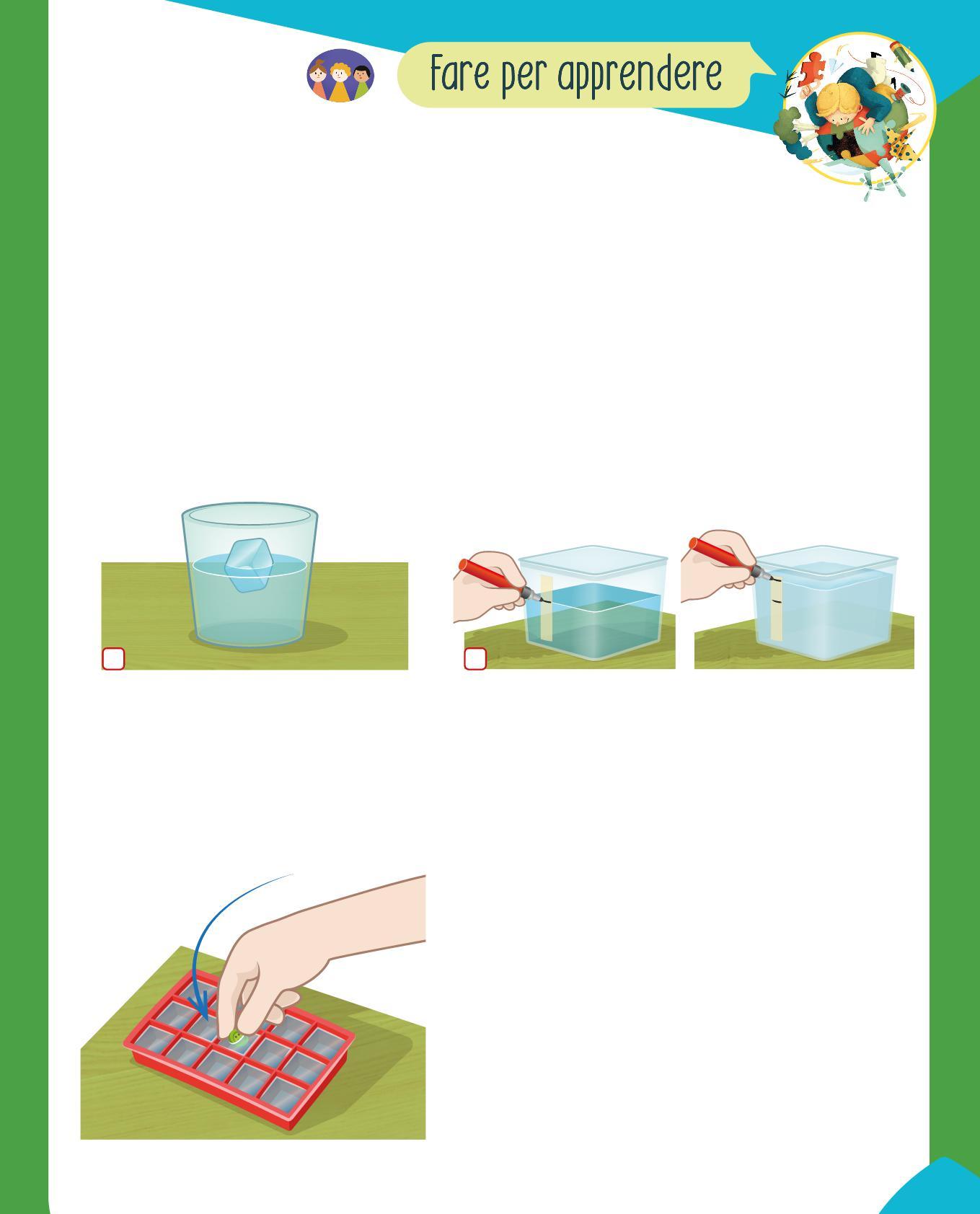 Fare per apprendere