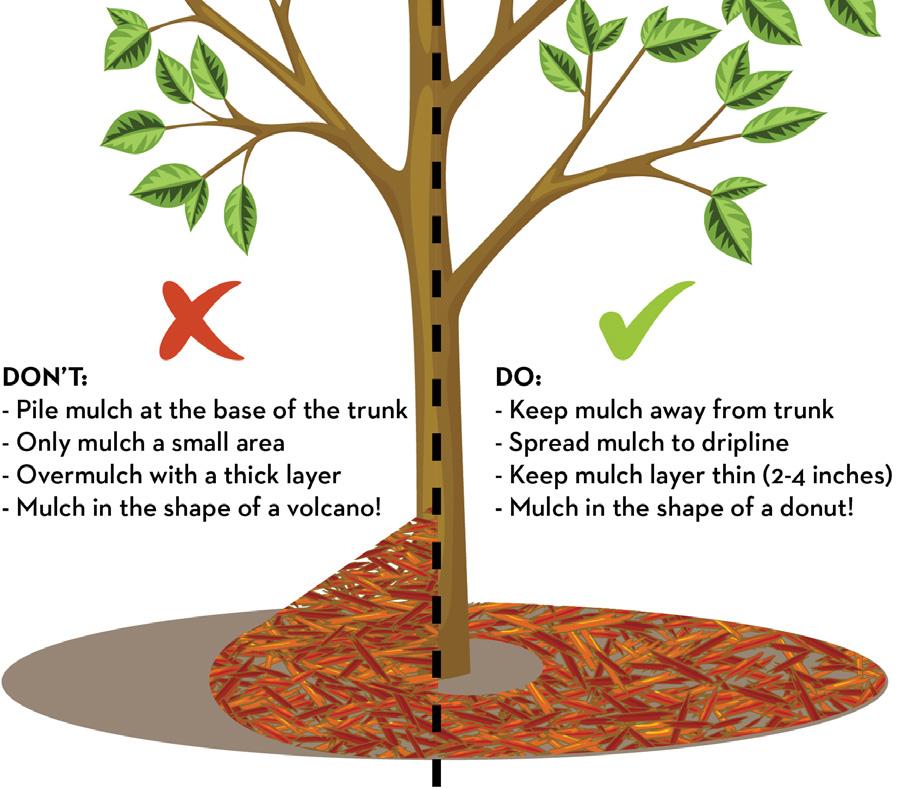 DON'T:
- Pile mulch at the base of the trunk
- Only mulch a small area
- Overmulch with a thick layer
- Mulch in the shape of a volcano!

DO:
- Keep mulch away from trunk
- Spread mulch to dripline
- Keep mulch layer thin (2-4 inches)
- Mulch in the shape of a donut!