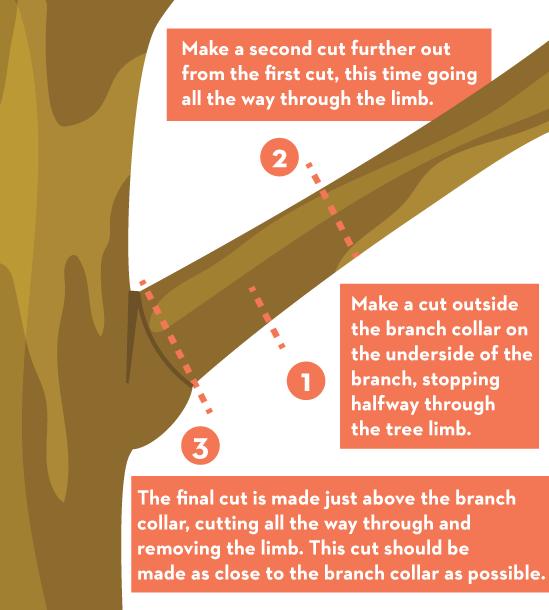 Make a second cut further out from the first cut, this time going all the way through the limb.

2

Make a cut outside the branch collar on the underside of the branch, stopping halfway through the tree limb.

1

3

The final cut is made just above the branch collar, cutting all the way through and removing the limb. This cut should be made as close to the branch collar as possible.