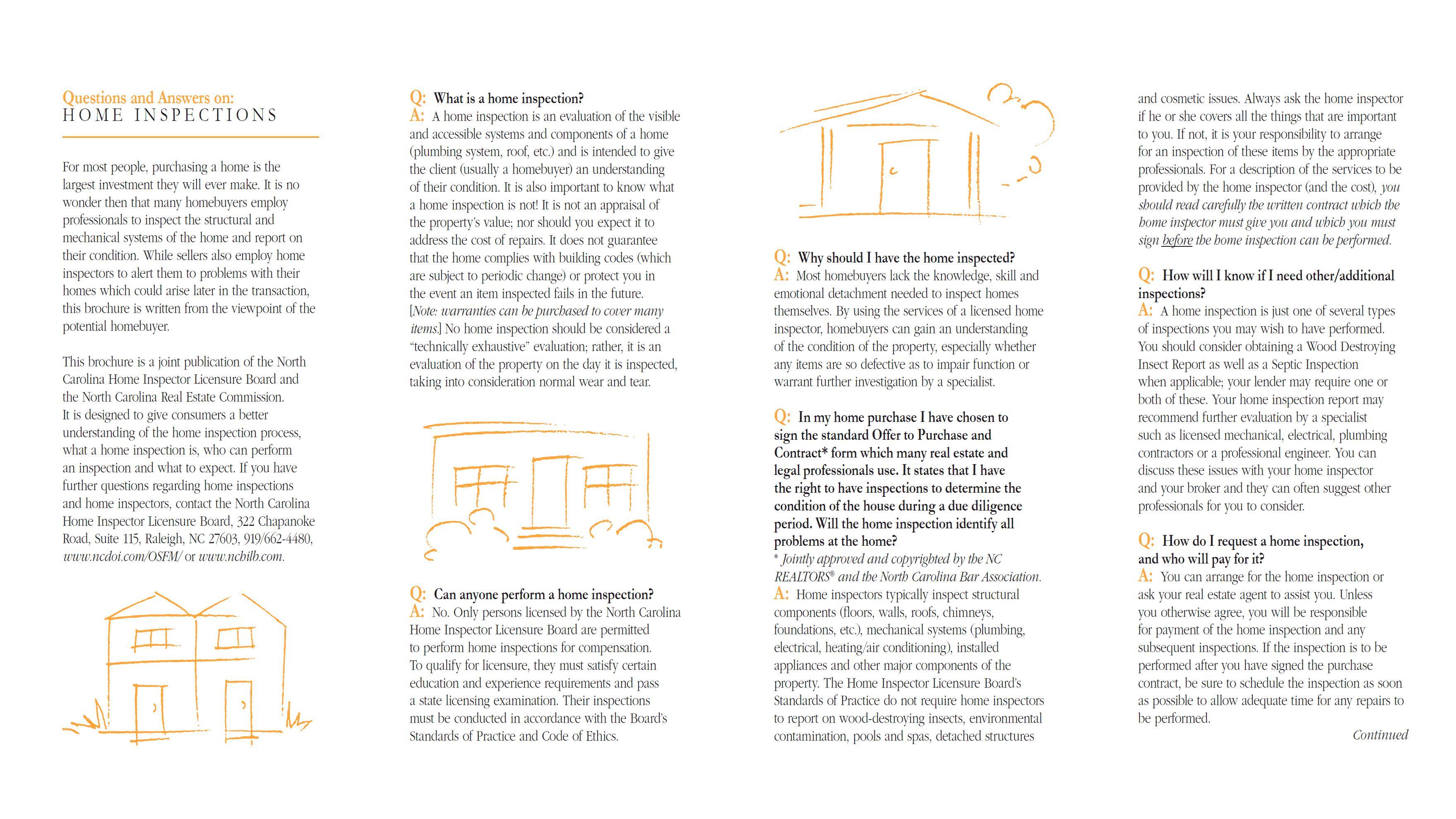 Questions and Answers on:
HOME INSPECTIONS

For most people, purchasing a home is the largest investment they will ever make. It is no wonder then that many homebuyers employ professionals to inspect the structural and mechanical systems of the home and report on their condition. While sellers also employ home inspectors to alert them to problems with their homes which could arise later in the transaction, this brochure is written from the viewpoint of the potential homebuyer.

This brochure is a joint publication of the North Carolina Home Inspector Licensure Board and the North Carolina Real Estate Commission. It is designed to give consumers a better understanding of the home inspection process, what a home inspection is, who can perform an inspection and what to expect. If you have further questions regarding home inspections and home inspectors, contact the North Carolina Home Inspector Licensure Board, 322 Chapanoke Road, Suite 115, Raleigh, NC 27603, 919/662-4480, www.ncdoi.com/OSFM/ or www.nchilb.com.

Q: What is a home inspection?
A: A home inspection is an evaluation of the visible and accessible systems and components of a home (plumbing system, roof, etc.) and is intended to give the client (usually a homebuyer) an understanding of their condition. It is also important to know what a home inspection is not! It is not an appraisal of the property's value; nor should you expect it to address the cost of repairs. It does not guarantee that the home complies with building codes (which are subject to periodic change) or protect you in the event an item inspected fails in the future. [Note: warranties can be purchased to cover many items.] No home inspection should be considered a "technically exhaustive" evaluation; rather, it is an evaluation of the property on the day it is inspected, taking into consideration normal wear and tear.

Q: Can anyone perform a home inspection?
A: No. Only persons licensed by the North Carolina Home Inspector Licensure Board are permitted to perform home inspections for compensation. To qualify for licensure, they must satisfy certain education and experience requirements and pass a state licensing examination. Their inspections must be conducted in accordance with the Board's Standards of Practice and Code of Ethics.

Q: Why should I have the home inspected?
A: Most homebuyers lack the knowledge, skill and emotional detachment needed to inspect homes themselves. By using the services of a licensed home inspector, homebuyers can gain an understanding of the condition of the property, especially whether any items are so defective as to impair function or warrant further investigation by a specialist.

Q: In my home purchase I have chosen to sign the standard Offer to Purchase and Contract* form which many real estate and legal professionals use. It states that I have the right to have inspections to determine the condition of the house during a due diligence period. Will the home inspection identify all problems at the home?
* Jointly approved and copyrighted by the NC REALTORS® and the North Carolina Bar Association.
A: Home inspectors typically inspect structural components (floors, walls, roofs, chimneys, foundations, etc.), mechanical systems (plumbing, electrical, heating/air conditioning), installed appliances and other major components of the property. The Home Inspector Licensure Board's Standards of Practice do not require home inspectors to report on wood-destroying insects, environmental contamination, pools and spas, detached structures and cosmetic issues. Always ask the home inspector if he or she covers all the things that are important to you. If not, it is your responsibility to arrange for an inspection of these items by the appropriate professionals. For a description of the services to be provided by the home inspector (and the cost), you should read carefully the written contract which the home inspector must give you and which you must sign before the home inspection can be performed.

Q: How will I know if I need other/additional inspections?
A: A home inspection is just one of several types of inspections you may wish to have performed. You should consider obtaining a Wood Destroying Insect Report as well as a Septic Inspection when applicable; your lender may require one or both of these. Your home inspection report may recommend further evaluation by a specialist such as licensed mechanical, electrical, plumbing contractors or a professional engineer. You can discuss these issues with your home inspector and your broker and they can often suggest other professionals for you to consider.

Q: How do I request a home inspection, and who will pay for it?
A: You can arrange for the home inspection or ask your real estate agent to assist you. Unless you otherwise agree, you will be responsible for payment of the home inspection and any subsequent inspections. If the inspection is to be performed after you have signed the purchase contract, be sure to schedule the inspection as soon as possible to allow adequate time for any repairs to be performed.

Continued