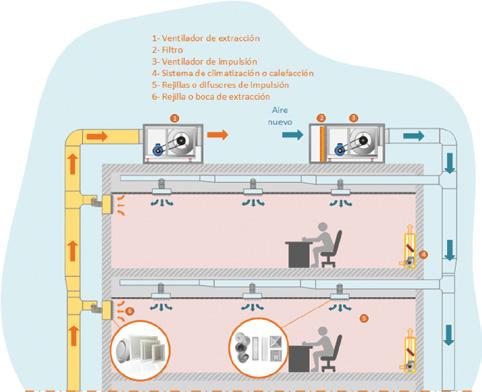 1- Ventilador de extracción
2- Filtro
3- Ventilador de impulsión
4- Sistema de climatización o calefacción
5- Rejillas o difusores de impulsión
6- Rejilla o boca de extracción

1

Aire nuevo

2 3

4

6

5