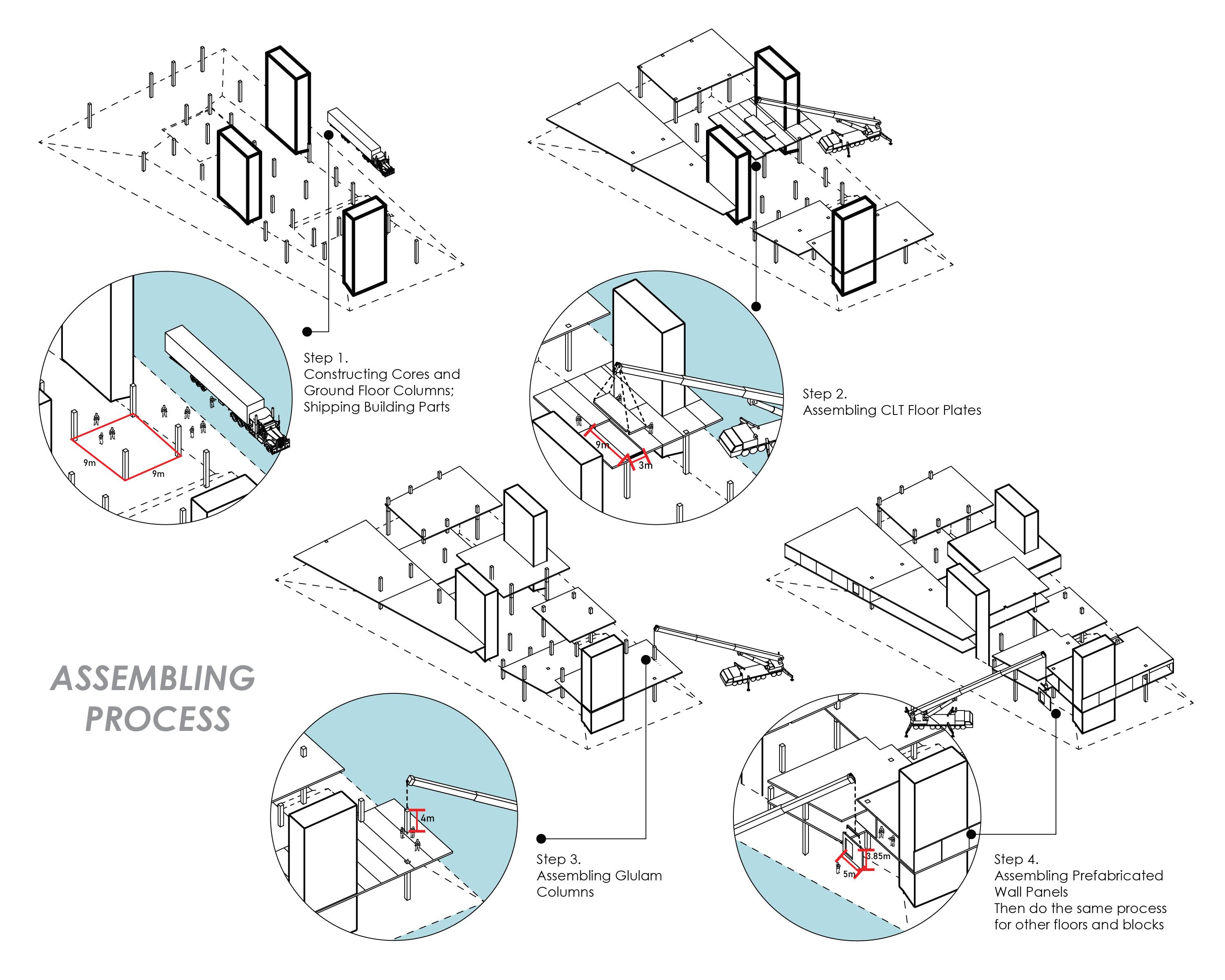 9m

9m

Step 1.
Constructing Cores and Ground Floor Columns; Shipping Building Parts

9m

3m

Step 2.
Assembling CLT Floor Plates

ASSEMBLING PROCESS

4m

Step 3.
Assembling Glulam Columns

3.85m

5m

Step 4.
Assembling Prefabricated Wall Panels
Then do the same process for other floors and blocks