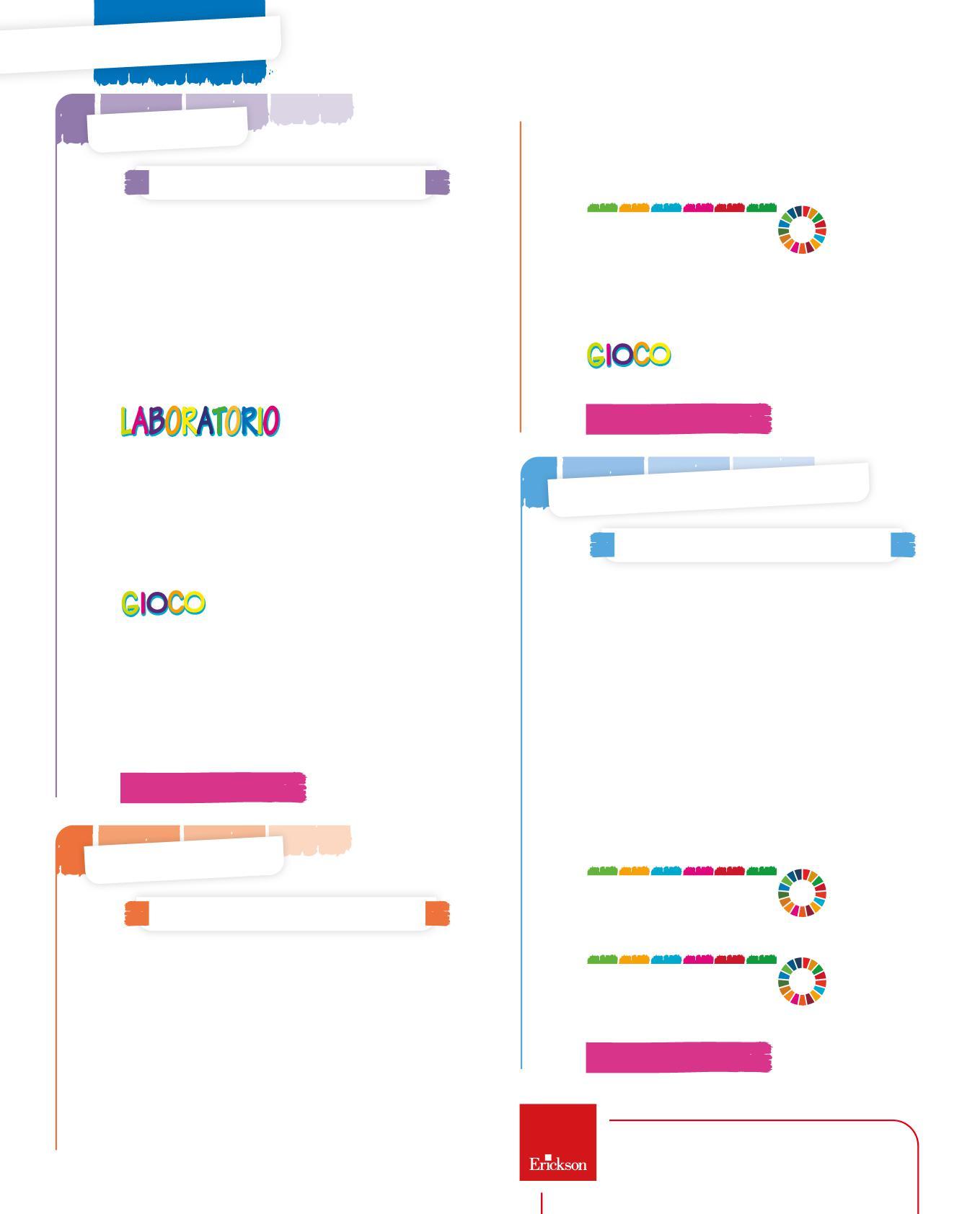 LABORATORIO

GIOCO

GIOCO

Erickson