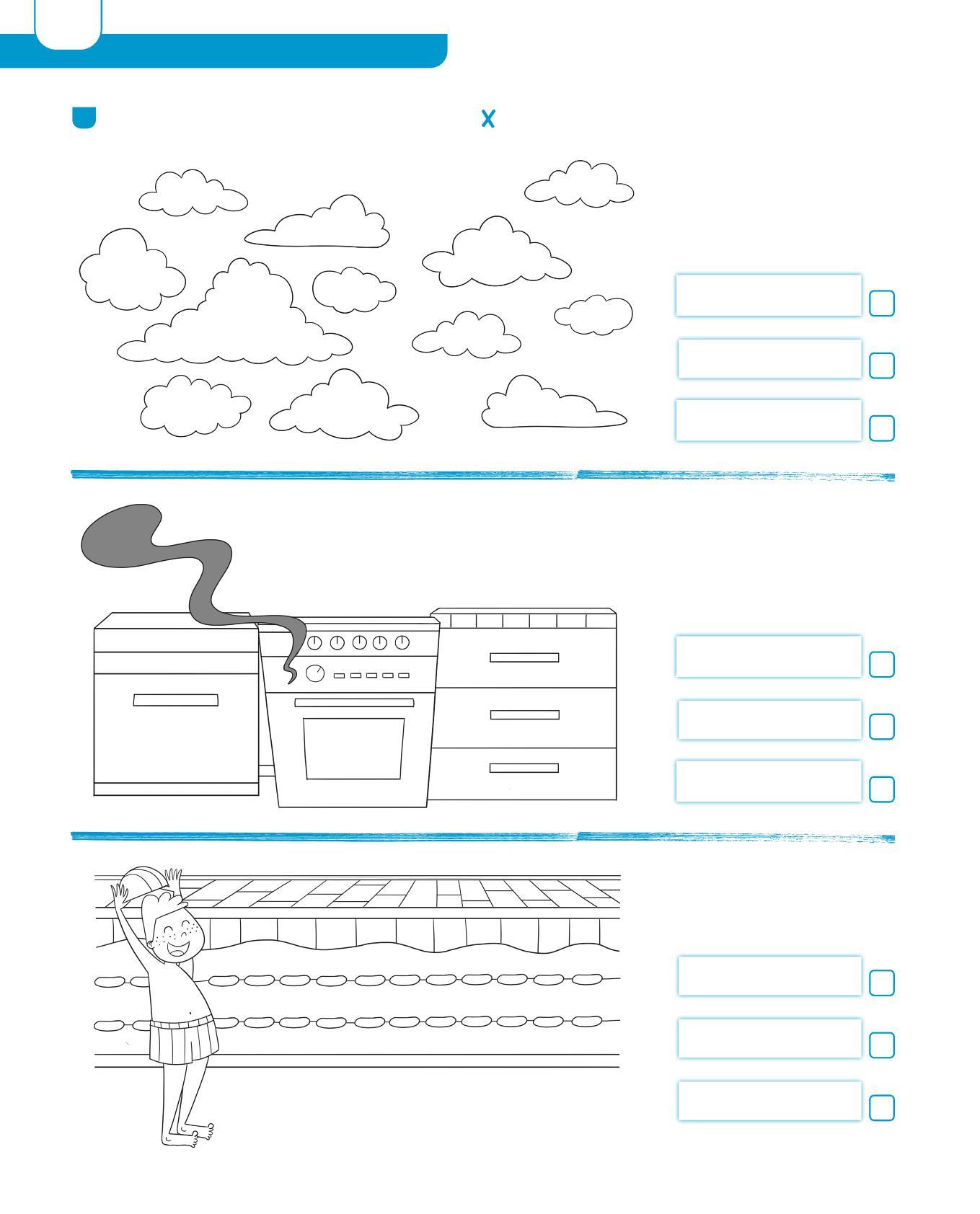 X