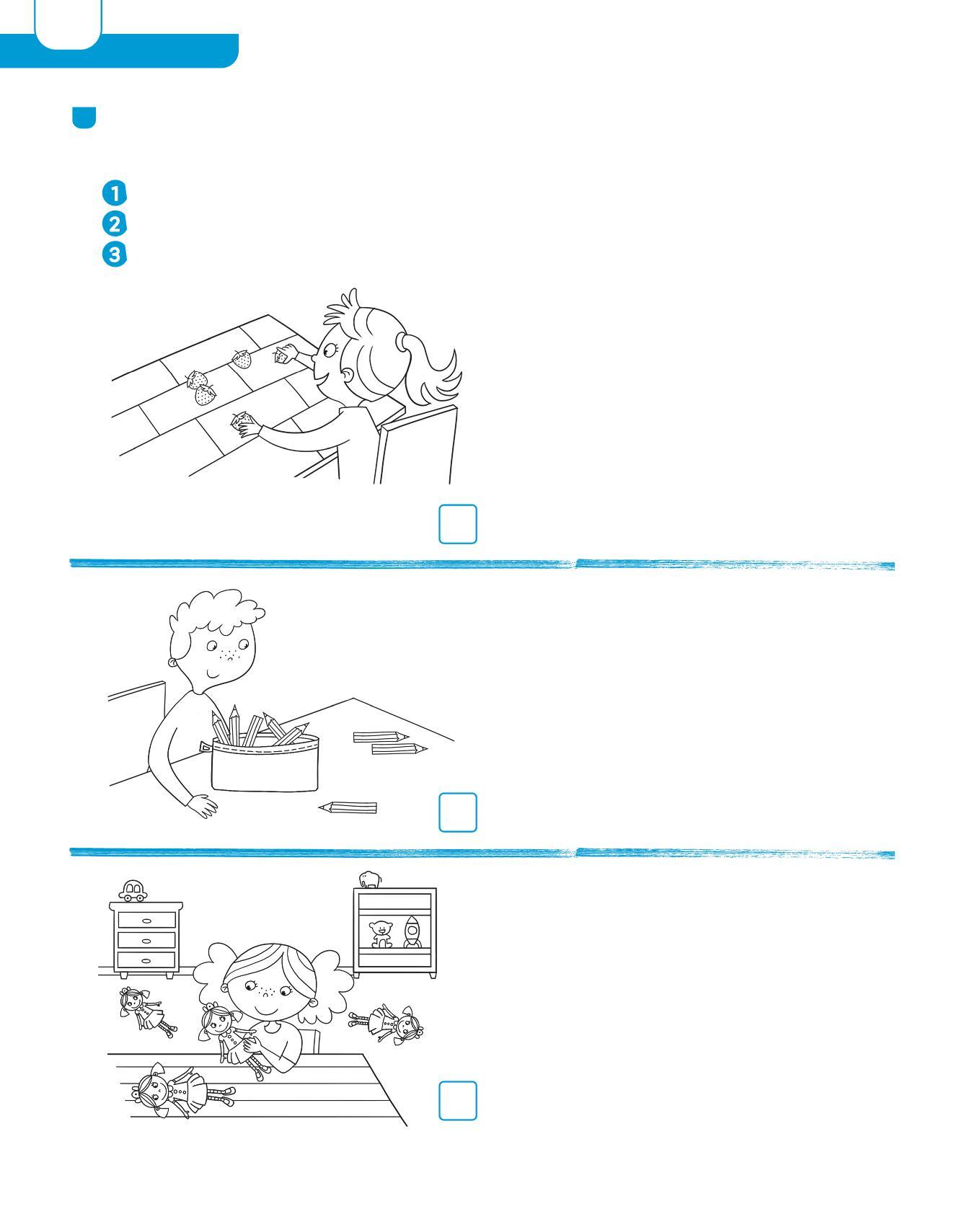 1
2
3