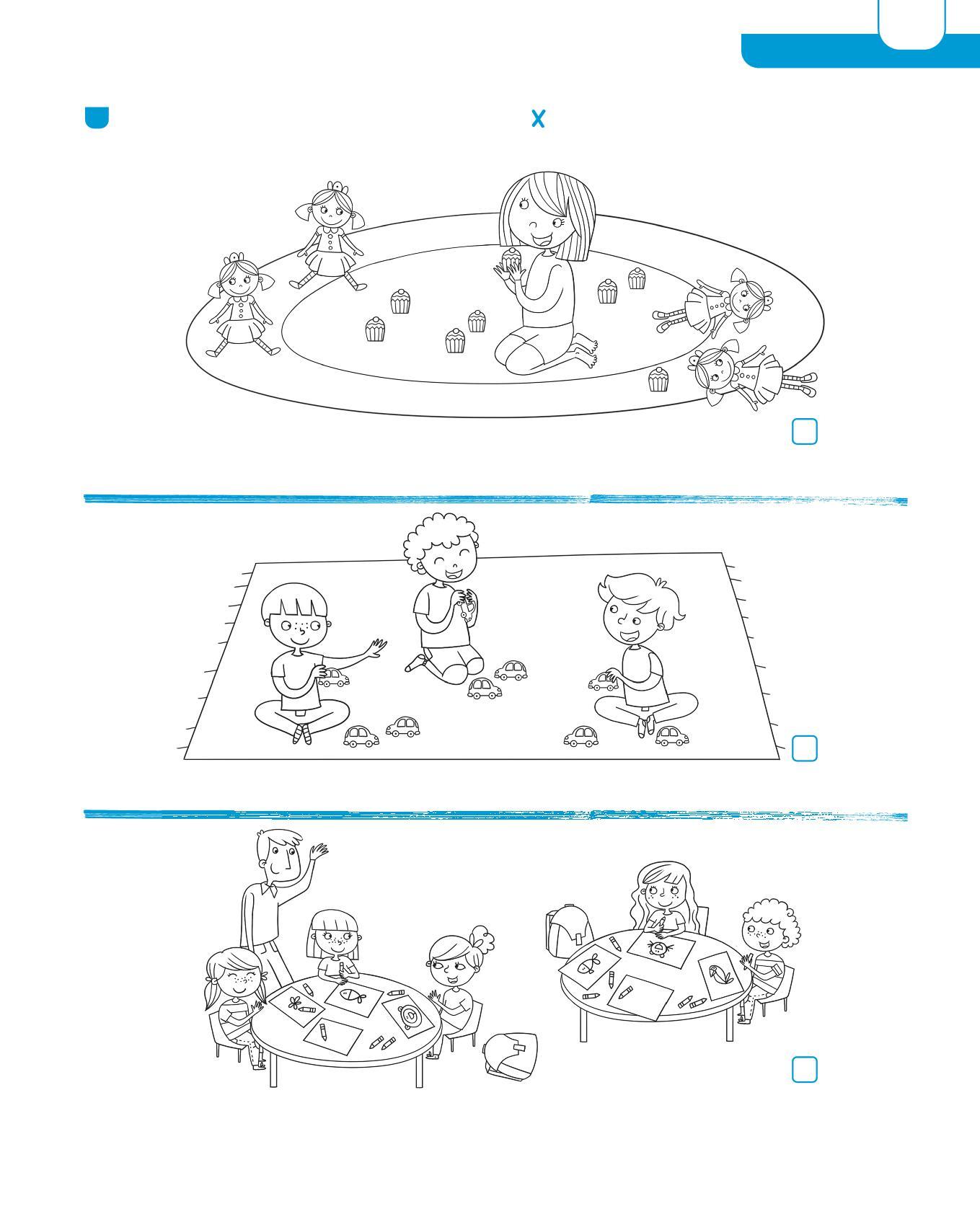 X