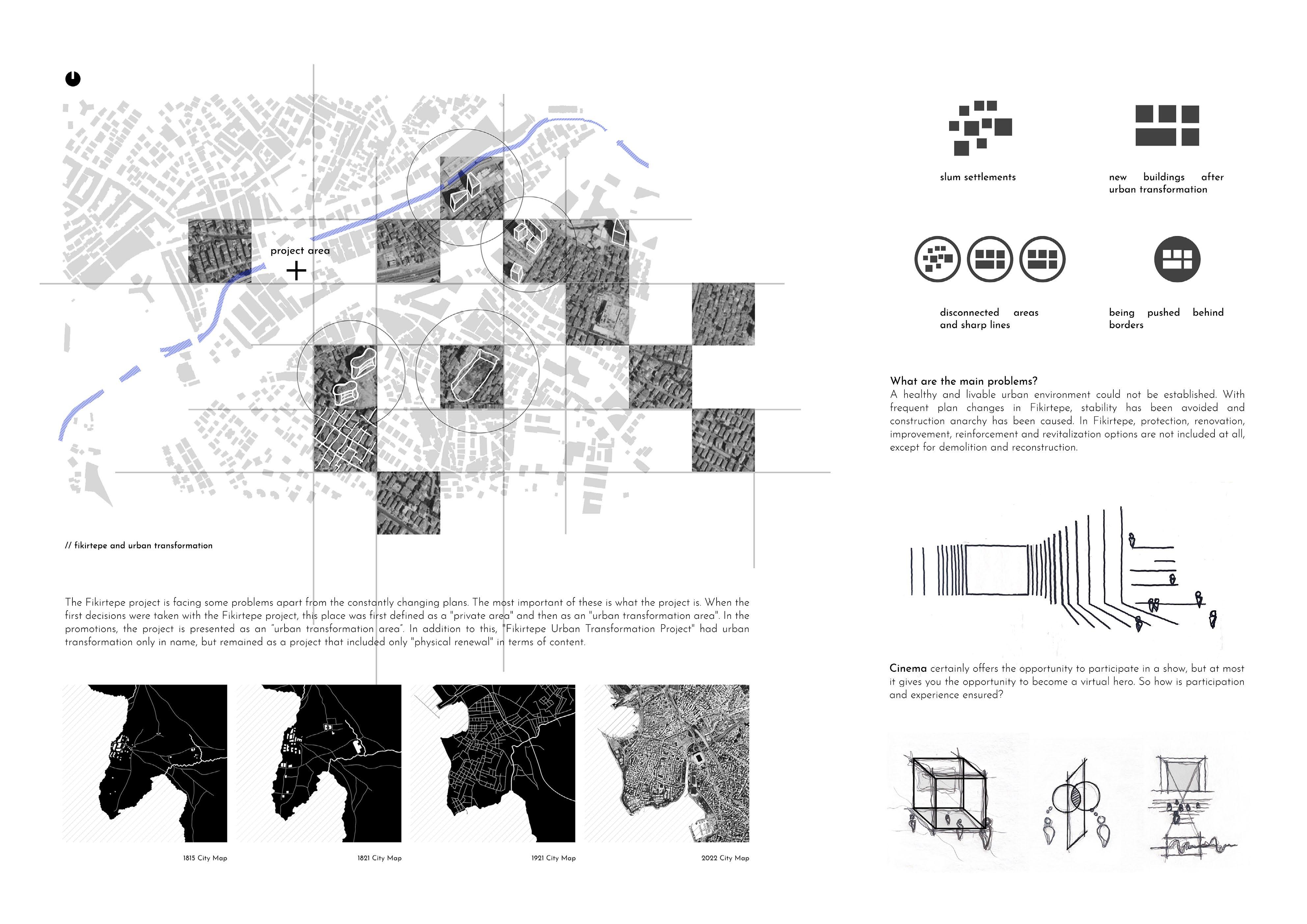 project area

// fikirtepe and urban transformation

The Fikirtepe project is facing some problems apart from the constantly changing plans. The most important of these is what the project is. When the first decisions were taken with the Fikirtepe project, this place was first defined as a "private area" and then as an "urban transformation area". In the promotions, the project is presented as an "urban transformation area". In addition to this, "Fikirtepe Urban Transformation Project" had urban transformation only in name, but remained as a project that included only "physical renewal" in terms of content.

1815 City Map

1821 City Map

1921 City Map

2022 City Map

slum settlements

new buildings after urban transformation

disconnected areas and sharp lines

being pushed behind borders

What are the main problems?
A healthy and livable urban environment could not be established. With frequent plan changes in Fikirtepe, stability has been avoided and construction anarchy has been caused. In Fikirtepe, protection, renovation, improvement, reinforcement and revitalization options are not included at all, except for demolition and reconstruction.

Cinema certainly offers the opportunity to participate in a show, but at most it gives you the opportunity to become a virtual hero. So how is participation and experience ensured?