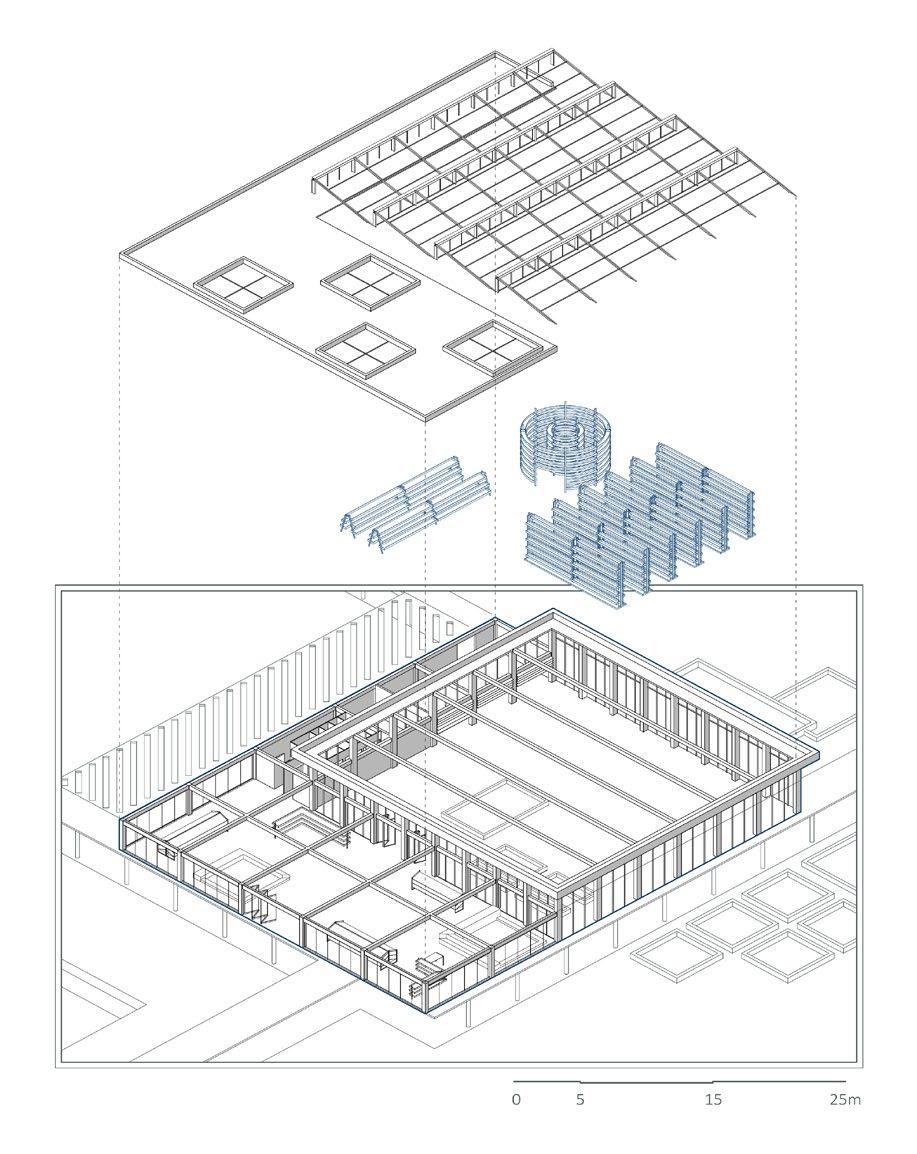 0 5 15 25m