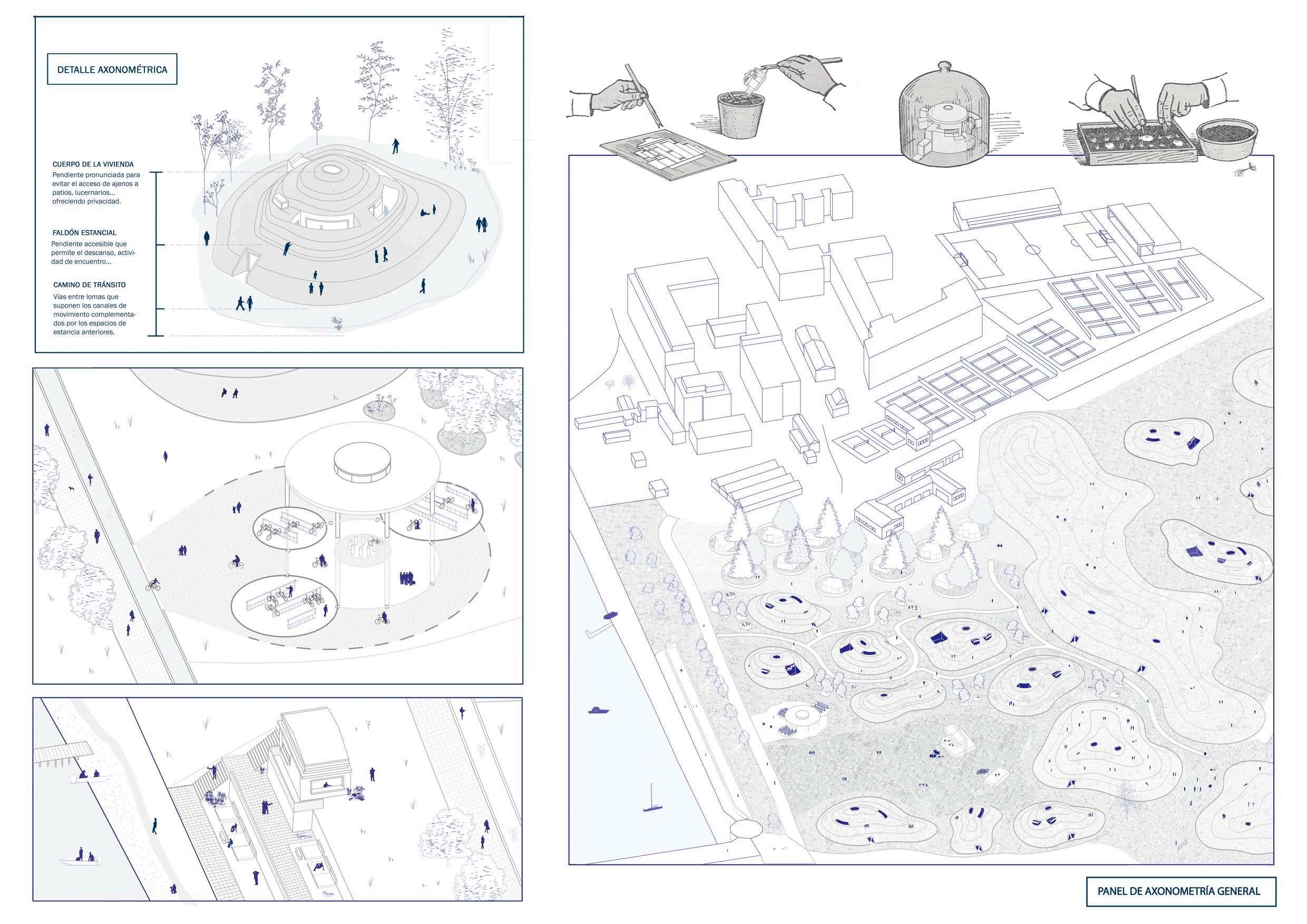 DETALLE AXONOMÉTRICA

CUERPO DE LA VIVIENDA
Pendiente pronunciada para evitar el acceso de ajenos a patios, lucernarios... ofreciendo privacidad.

FALDÓN ESTANCIAL
Pendiente accesible que permite el descanso, actividad de encuentro...

CAMINO DE TRÁNSITO
Vías entre lomas que suponen los canales de movimiento complementados por los espacios de estancia anteriores.

PANEL DE AXONOMETRÍA GENERAL