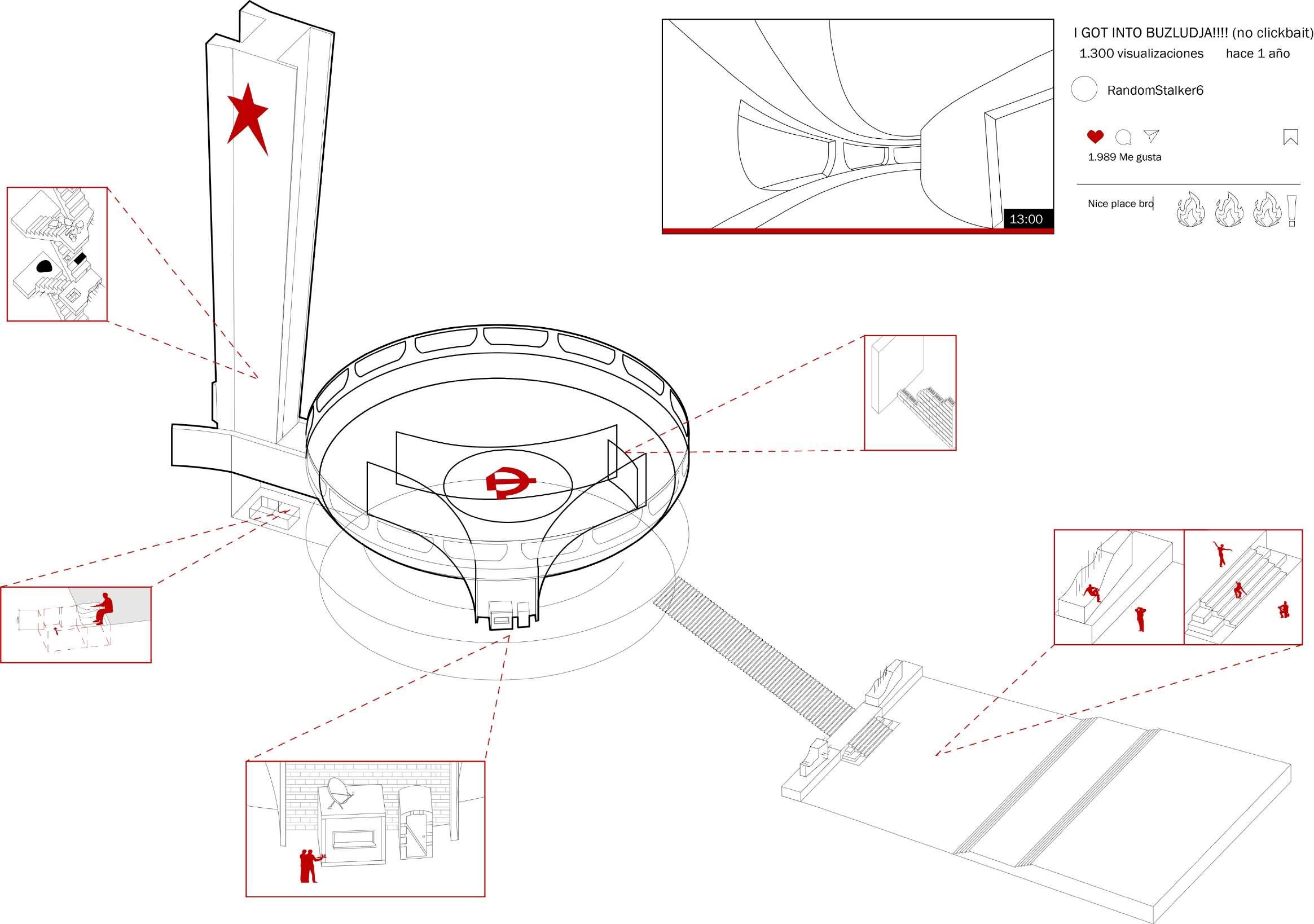 13:00

I GOT INTO BUZLUDJA!!!! (no clickbait)
1.300 visualizaciones hace 1 año

RandomStalker6

1.989 Me gusta

Nice place bro