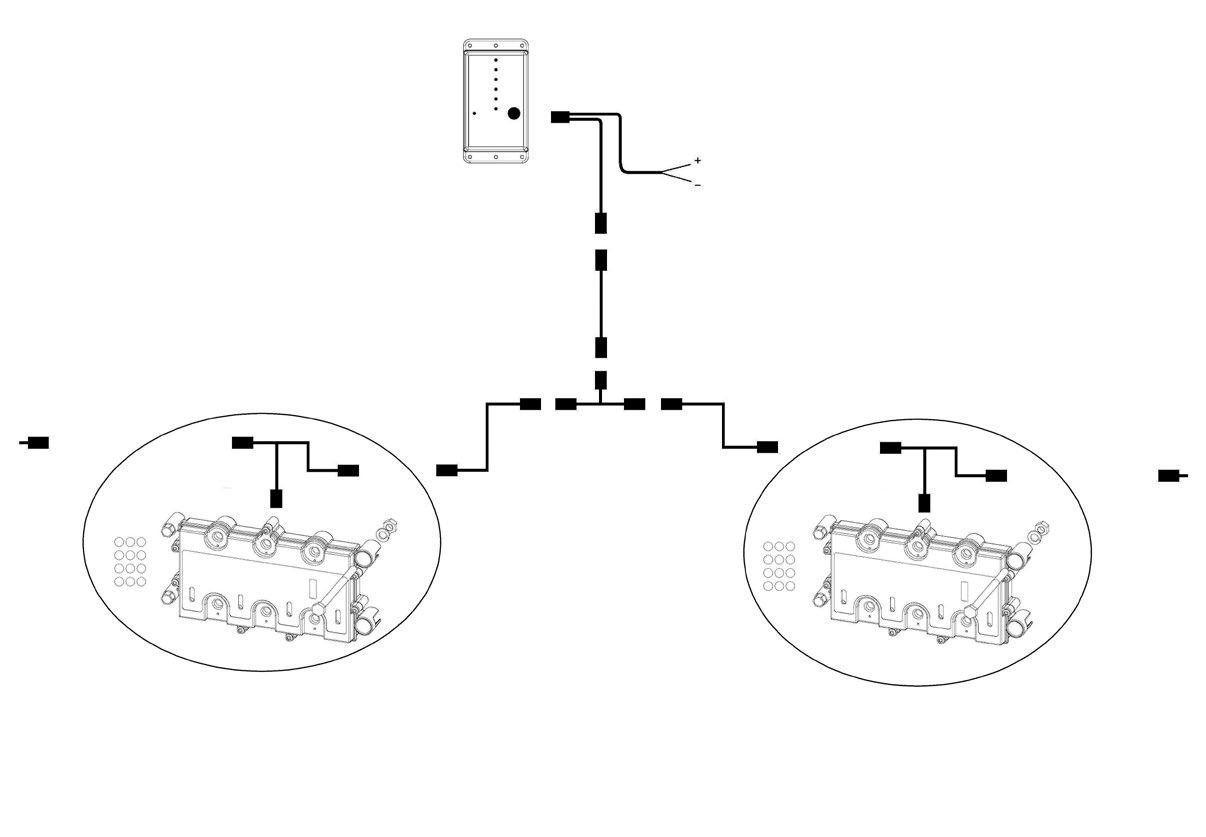 +
-