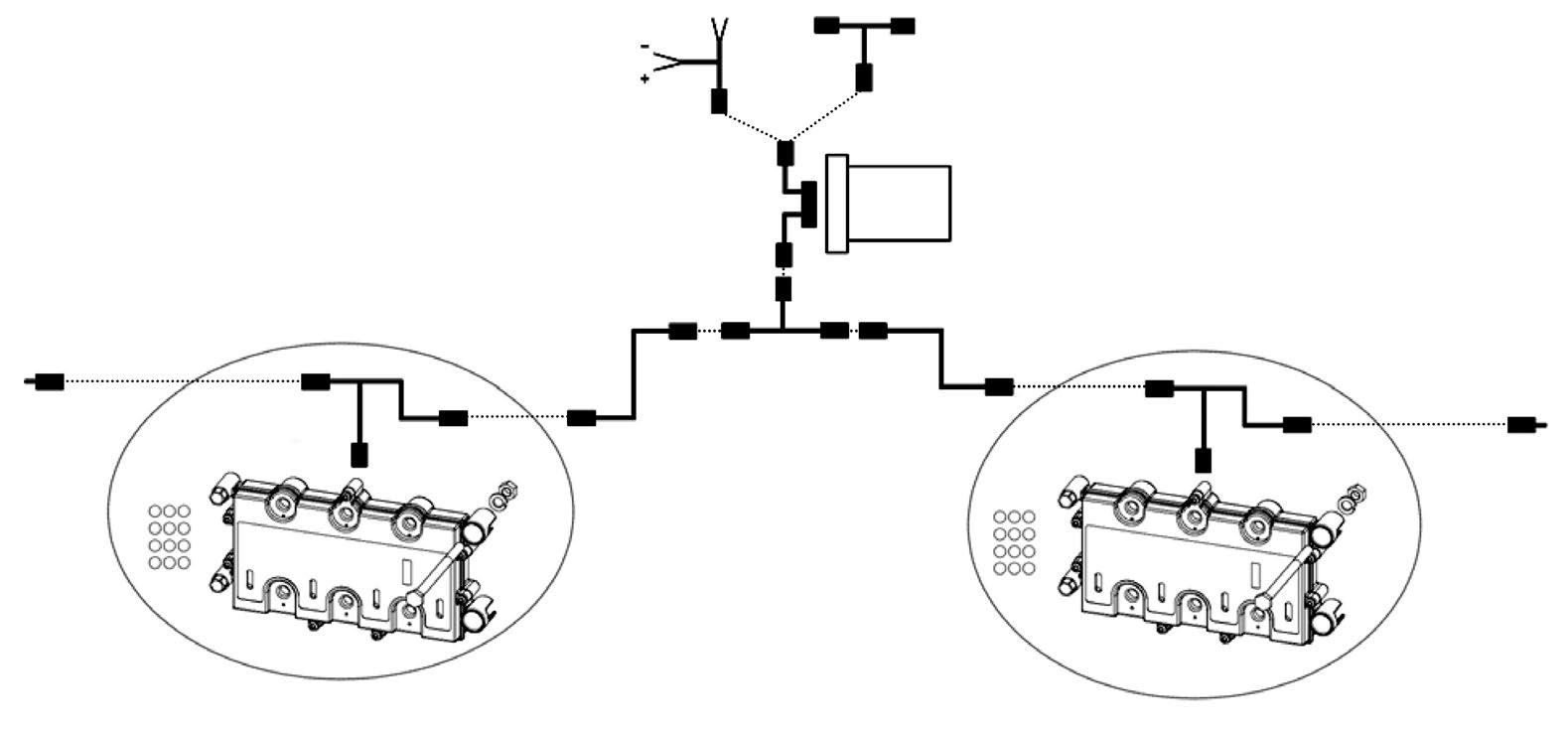 -
+