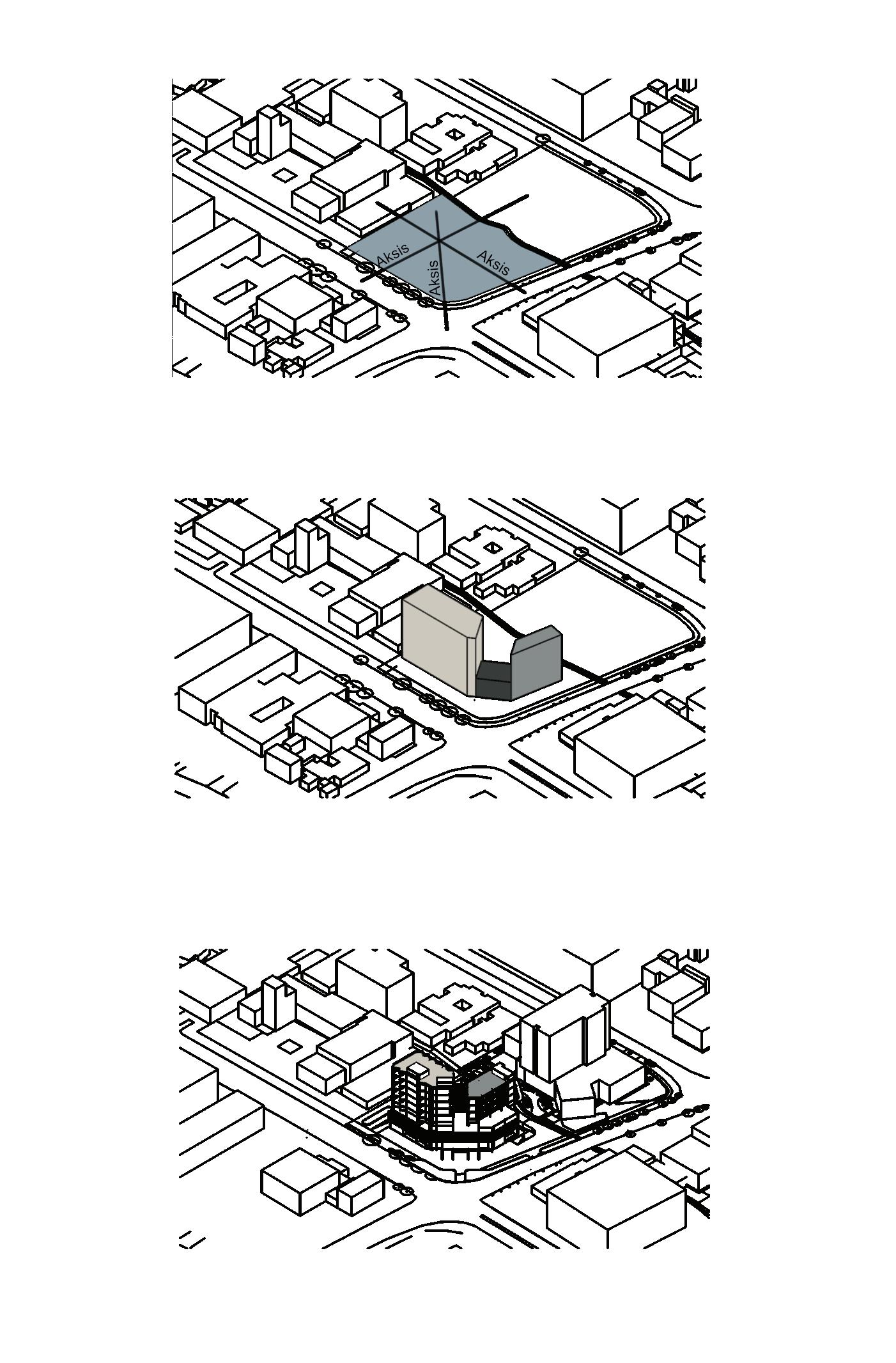 Aksis
Aksis
Aksis