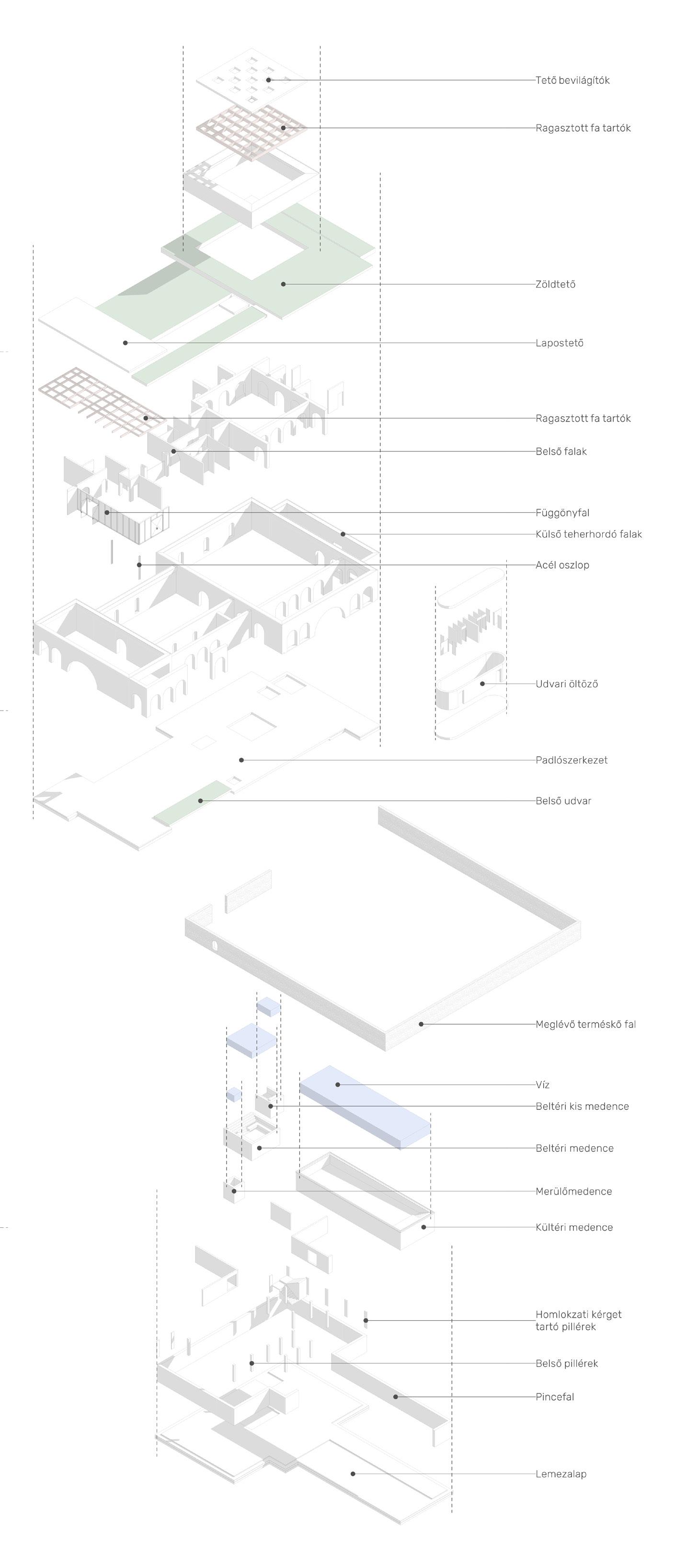 Tető bevilágítók

Ragasztott fa tartók

Zöldtető

Lapostető

Ragasztott fa tartók

Belső falak

Függönyfal

Külső teherhordó falak

Acél oszlop

Udvari öltöző

Padlószerkezet

Belső udvar

Meglévő terméskő fal

Víz

Beltéri kis medence

Beltéri medence

Merülőmedence

Kültéri medence

Homlokzati kérget tartó pillérek

Belső pillérek

Pincefal

Lemezalap