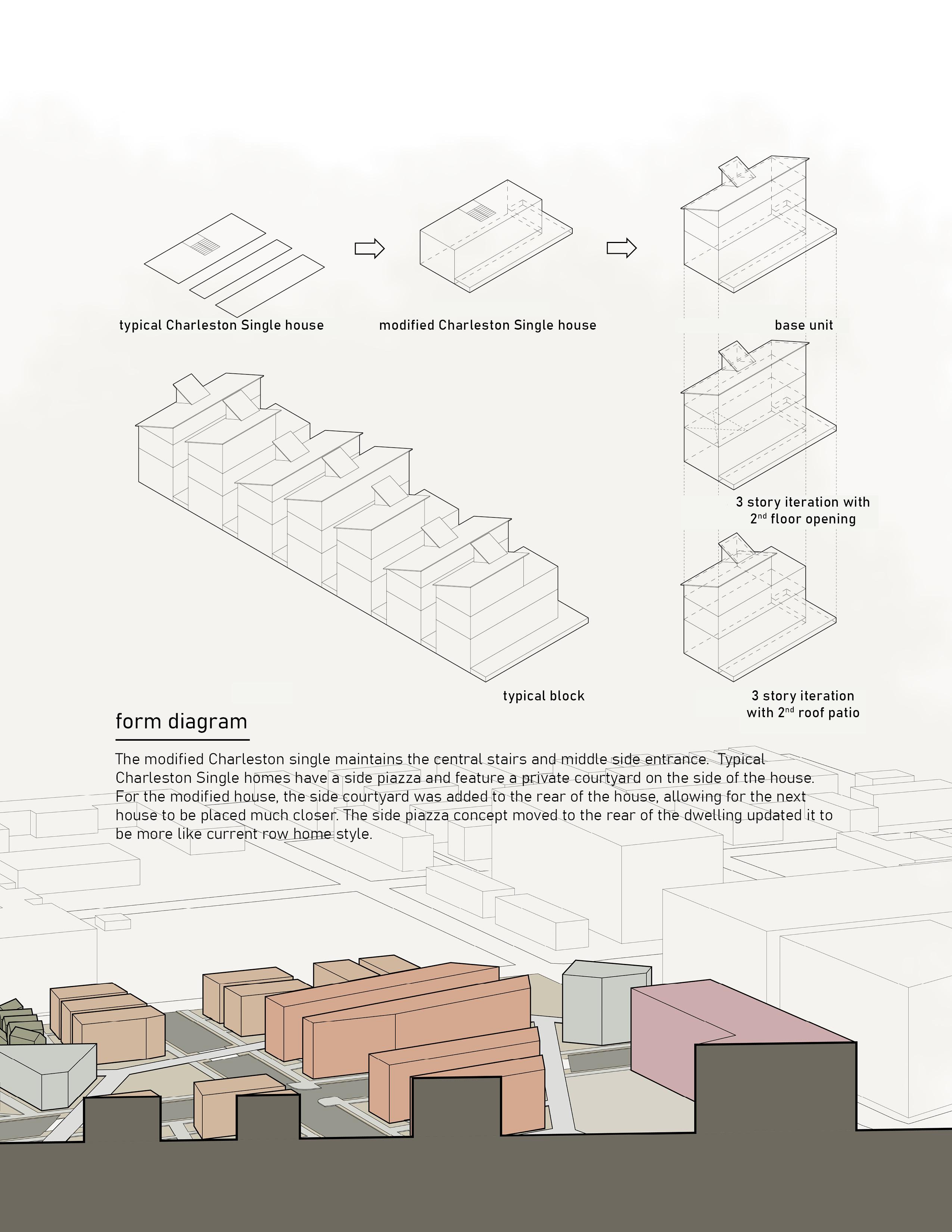 typical Charleston Single house

modified Charleston Single house

base unit

3 story iteration with $2^{nd}$ floor opening

typical block

3 story iteration with $2^{nd}$ roof patio

form diagram

The modified Charleston single maintains the central stairs and middle side entrance. Typical Charleston Single homes have a side piazza and feature a private courtyard on the side of the house. For the modified house, the side courtyard was added to the rear of the house, allowing for the next house to be placed much closer. The side piazza concept moved to the rear of the dwelling updated it to be more like current row home style.