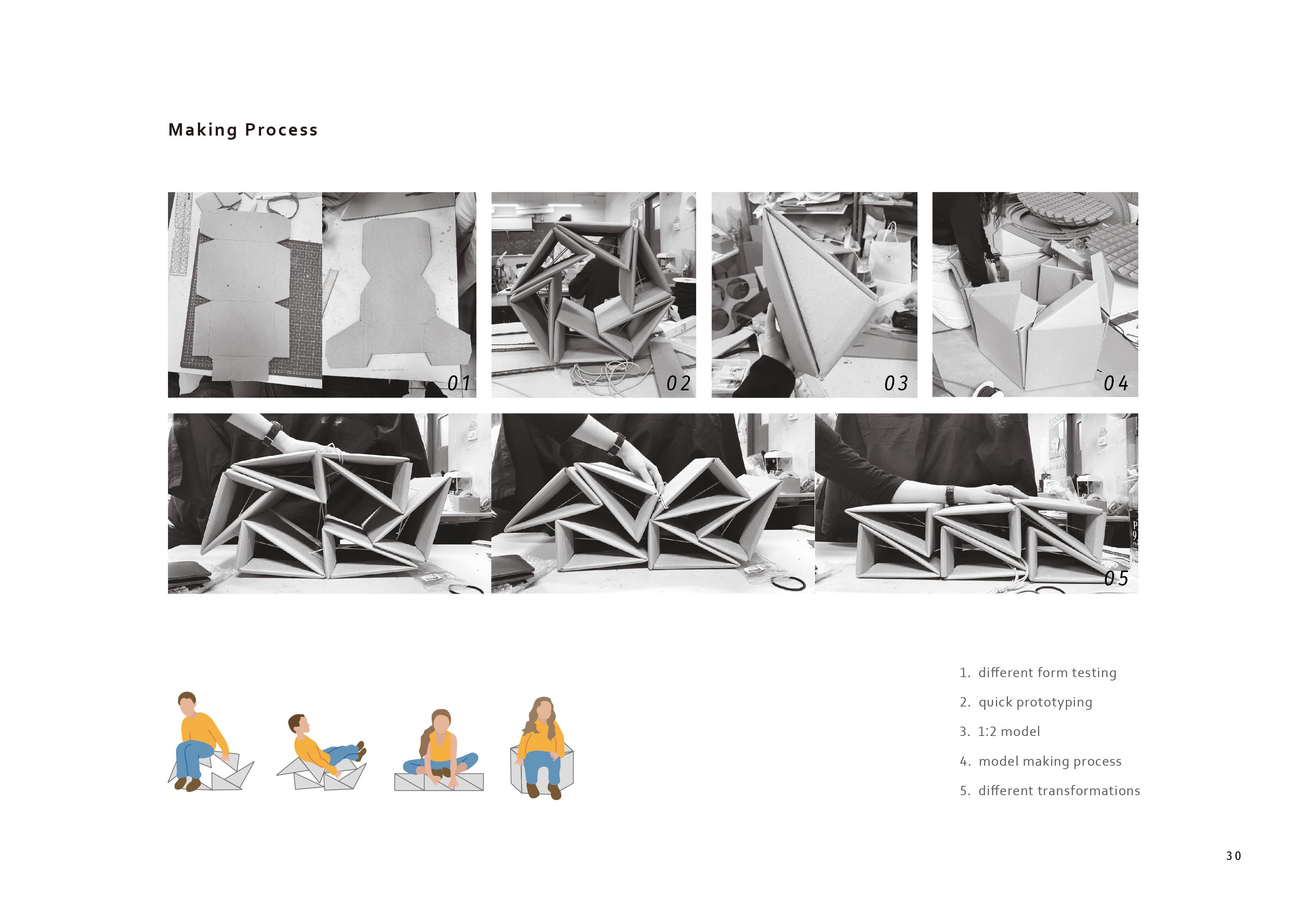 Making Process

01

02

03

04

05

1. different form testing

2. quick prototyping

3. 1:2 model

4. model making process

5. different transformations

30