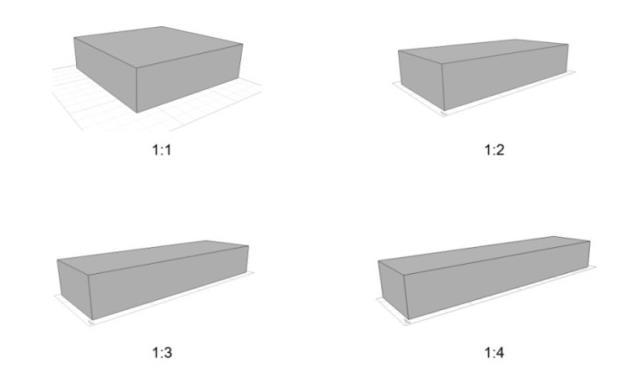 1:1

1:2

1:3

1:4