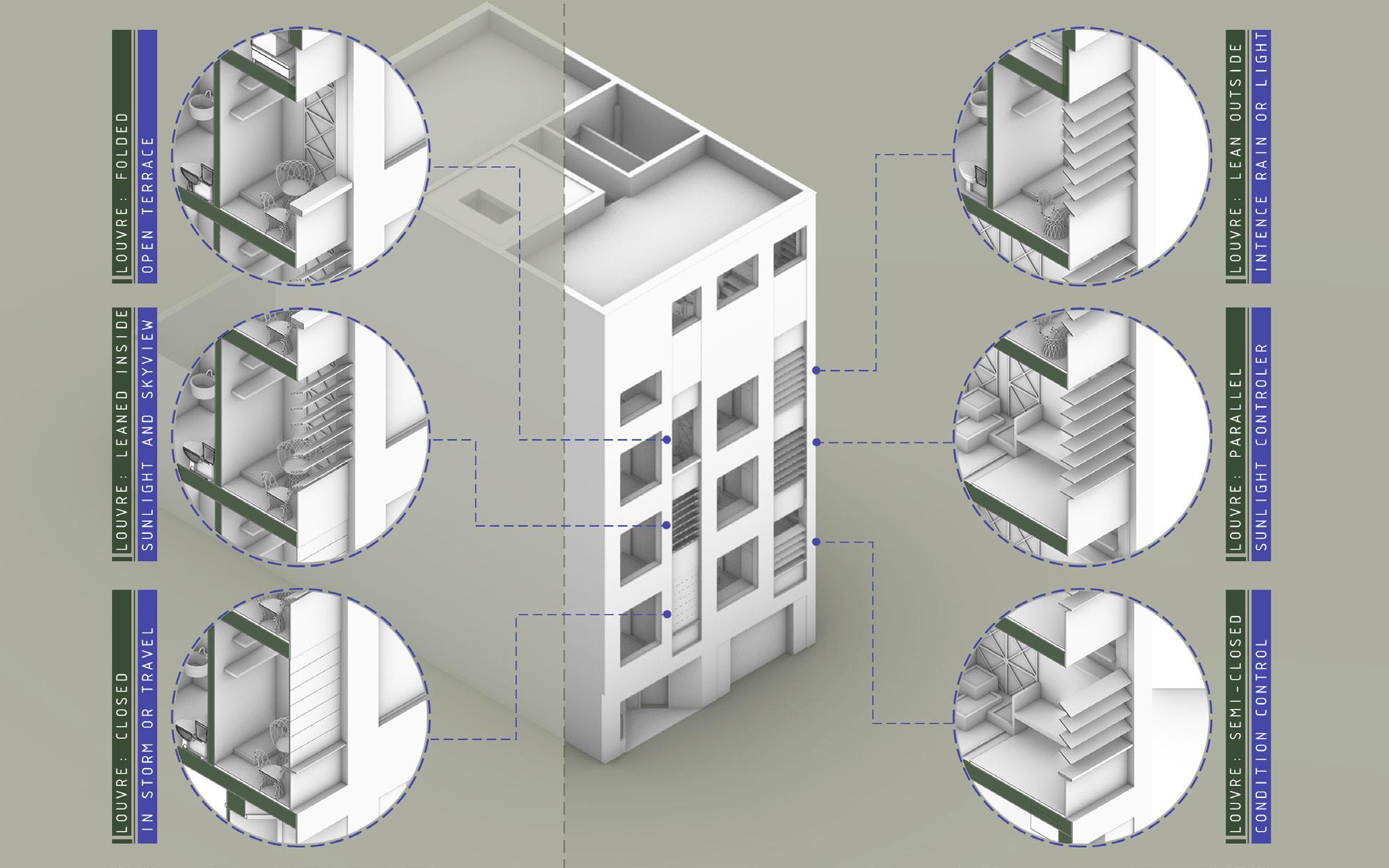 LOUVRE: FOLDED
OPEN TERRACE

LOUVRE: LEANED INSIDE
SUNLIGHT AND SKYVIEW

LOUVRE: CLOSED
IN STORM OR TRAVEL

LOUVRE: LEAN OUTSIDE
INTENCE RAIN OR LIGHT

LOUVRE: PARALLEL
SUNLIGHT CONTROLER

LOUVRE: SEMI-CLOSED
CONDITION CONTROL