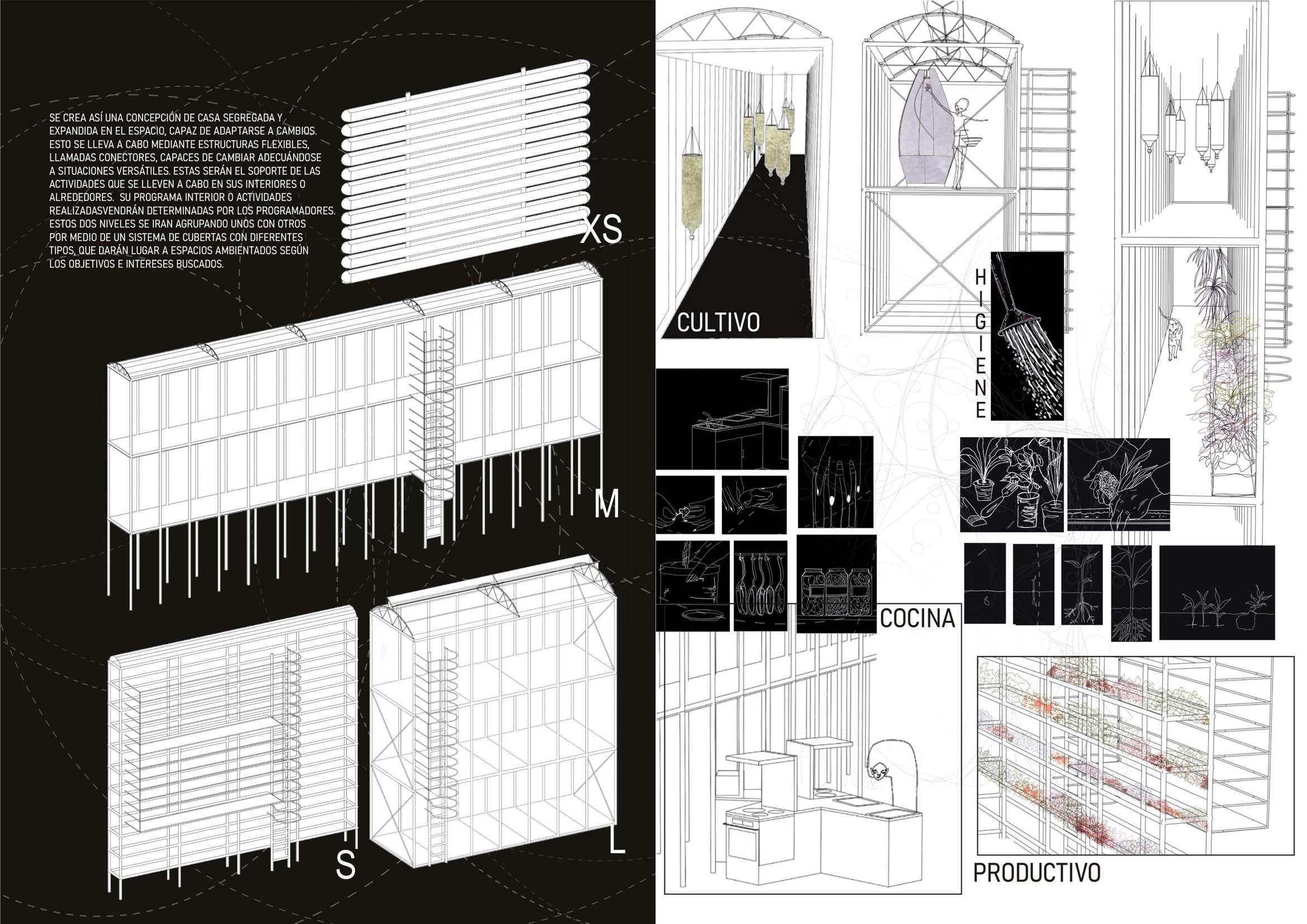 SE CREA ASÍ UNA CONCEPCIÓN DE CASA SEGREGADA Y EXPANDIDA EN EL ESPACIO, CAPAZ DE ADAPTARSE A CAMBIOS. ESTO SE LLEVA A CABO MEDIANTE ESTRUCTURAS FLEXIBLES, LLAMADAS CONECTORES, CAPACES DE CAMBIAR ADECUÁNDOSE A SITUACIONES VERSÁTILES. ESTAS SERÁN EL SOPORTE DE LAS ACTIVIDADES QUE SE LLEVEN A CABO EN SUS INTERIORES O ALREDEDORES. SU PROGRAMA INTERIOR O ACTIVIDADES REALIZADASVENDRÁN DETERMINADAS POR LOS PROGRAMADORES. ESTOS DOS NIVELES SE IRAN AGRUPANDO UNOS CON OTROS POR MEDIO DE UN SISTEMA DE CUBERTAS CON DIFERENTES TIPOS, QUE DARÁN LUGAR A ESPACIOS AMBIENTADOS SEGÚN LOS OBJETIVOS E INTERESES BUSCADOS.

XS

M

S

L

CULTIVO

HIGIENE

COCINA

PRODUCTIVO