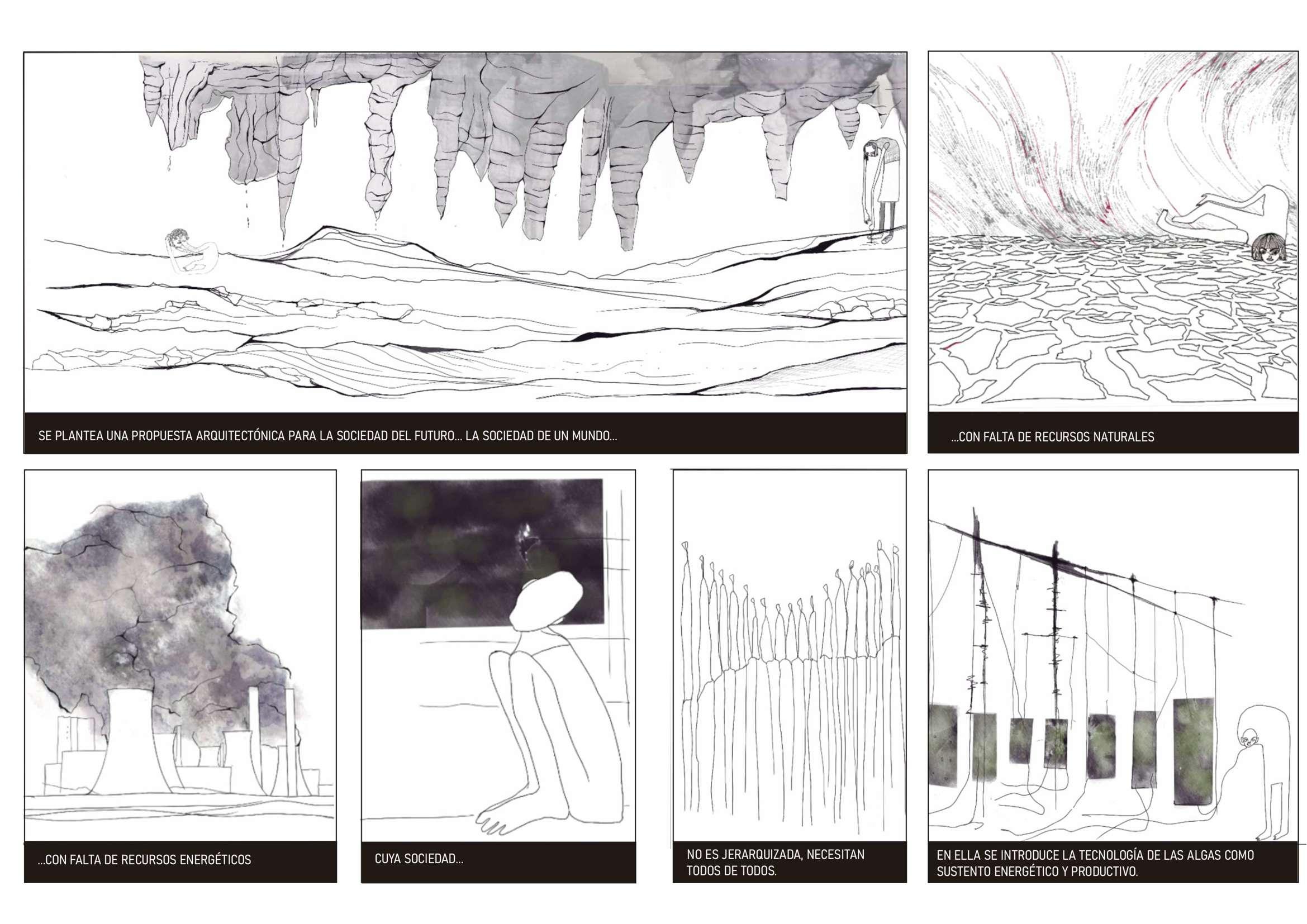 SE PLANTEA UNA PROPUESTA ARQUITECTÓNICA PARA LA SOCIEDAD DEL FUTURO... LA SOCIEDAD DE UN MUNDO...

...CON FALTA DE RECURSOS NATURALES

...CON FALTA DE RECURSOS ENERGÉTICOS

CUYA SOCIEDAD...

NO ES JERARQUIZADA, NECESITAN TODOS DE TODOS.

EN ELLA SE INTRODUCE LA TECNOLOGÍA DE LAS ALGAS COMO SUSTENTO ENERGÉTICO Y PRODUCTIVO.